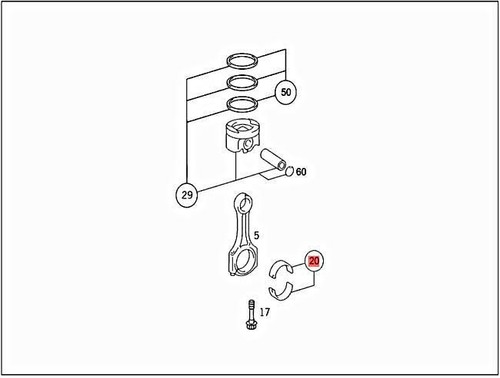 50

60

29

5

20

17