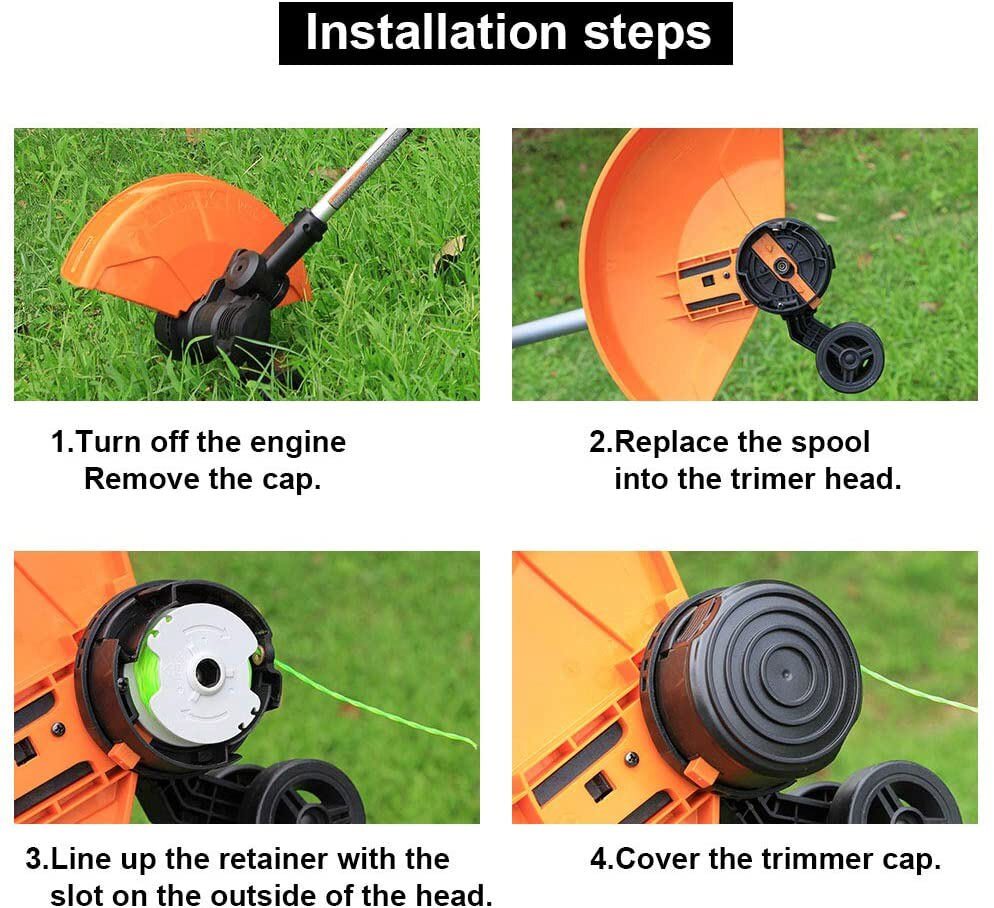 Installation steps

1.Turn off the engine
Remove the cap.

2.Replace the spool
into the trimer head.

3.Line up the retainer with the
slot on the outside of the head.

4.Cover the trimmer cap.