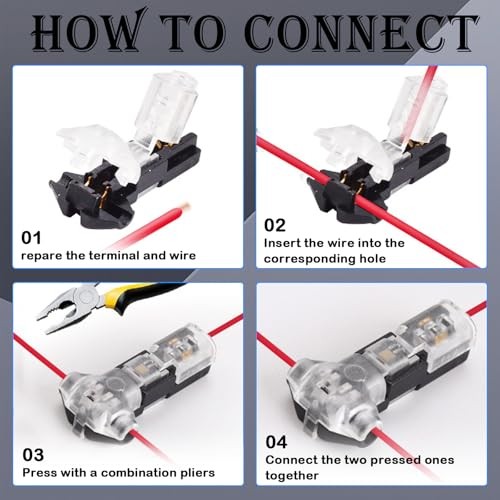 HOW TO CONNECT

01
repare the terminal and wire

02
Insert the wire into the corresponding hole

03
Press with a combination pliers

04
Connect the two pressed ones together