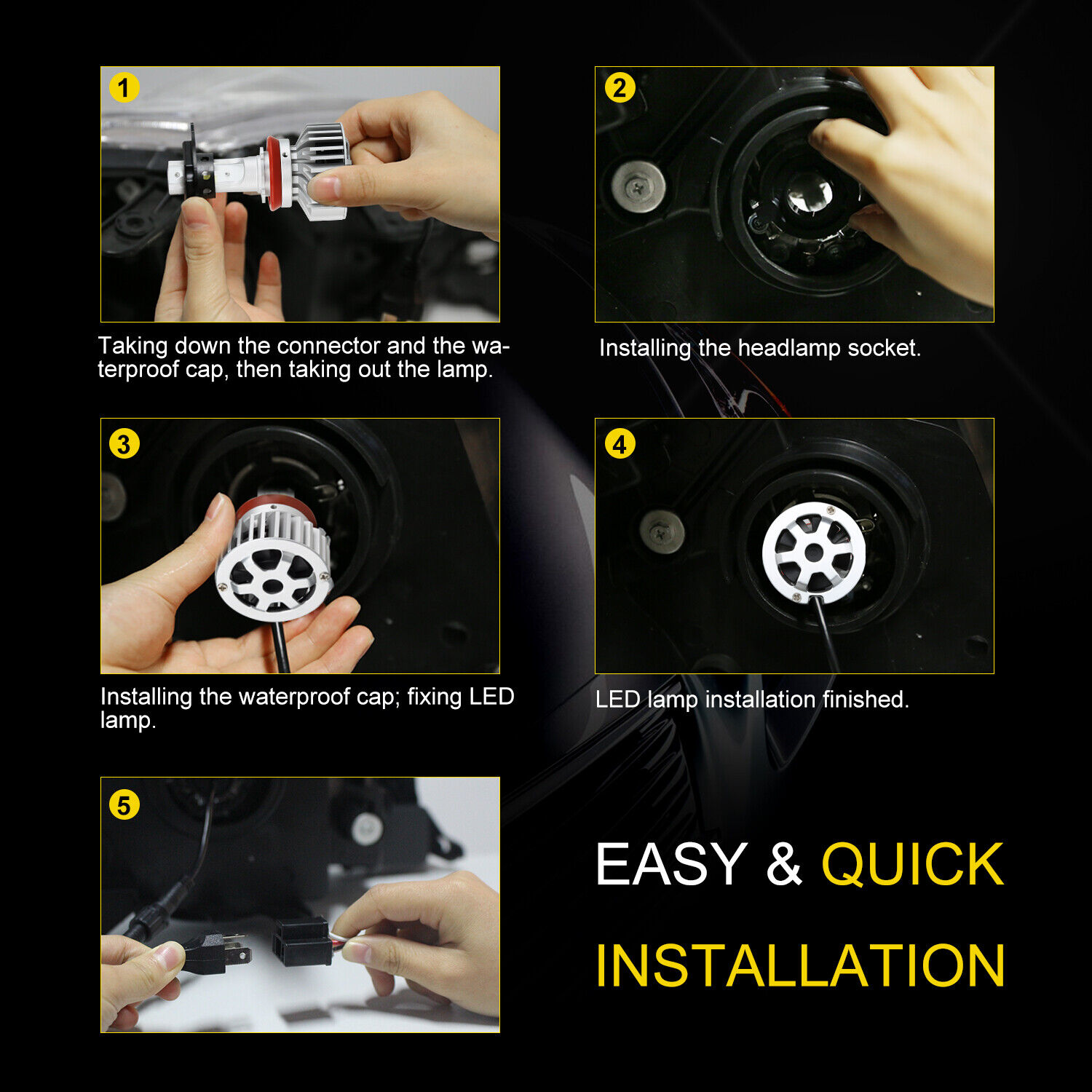 1

Taking down the connector and the waterproof cap, then taking out the lamp.

2

Installing the headlamp socket.

3

Installing the waterproof cap; fixing LED lamp.

4

LED lamp installation finished.

5

EASY & QUICK INSTALLATION