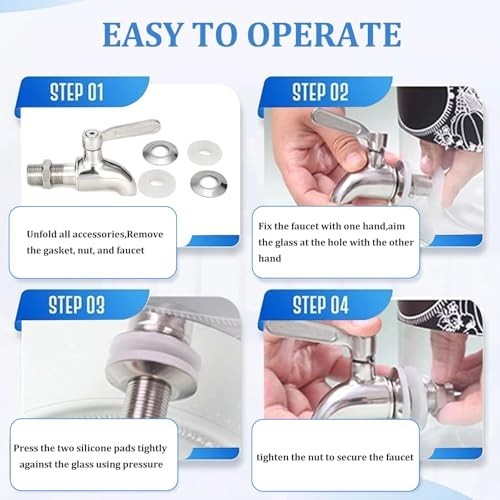 EASY TO OPERATE

STEP 01

Unfold all accessories,Remove the gasket, nut, and faucet

STEP 02

Fix the faucet with one hand,aim the glass at the hole with the other hand

STEP 03

Press the two silicone pads tightly against the glass using pressure

STEP 04

tighten the nut to secure the faucet