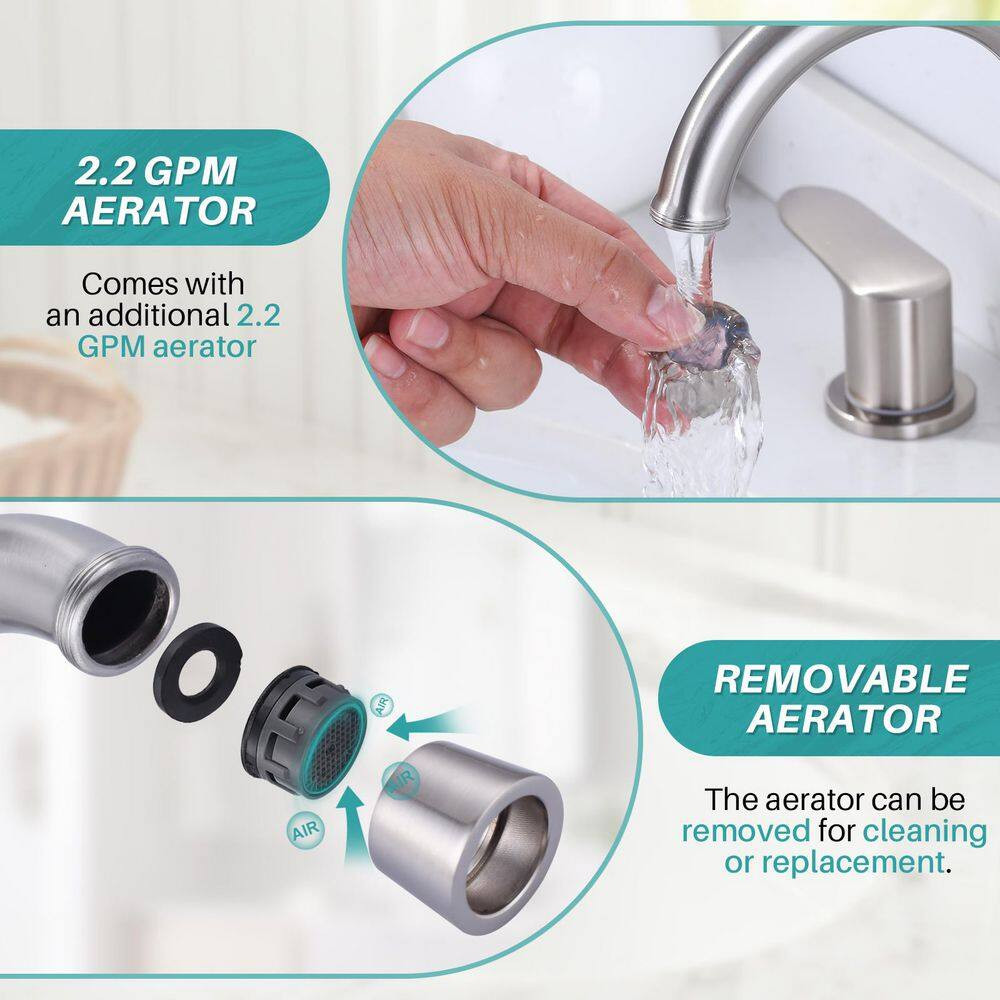 2.2 GPM AERATOR

Comes with an additional 2.2 GPM aerator

AIR

AIR

AIR

REMOVABLE AERATOR

The aerator can be removed for cleaning or replacement.