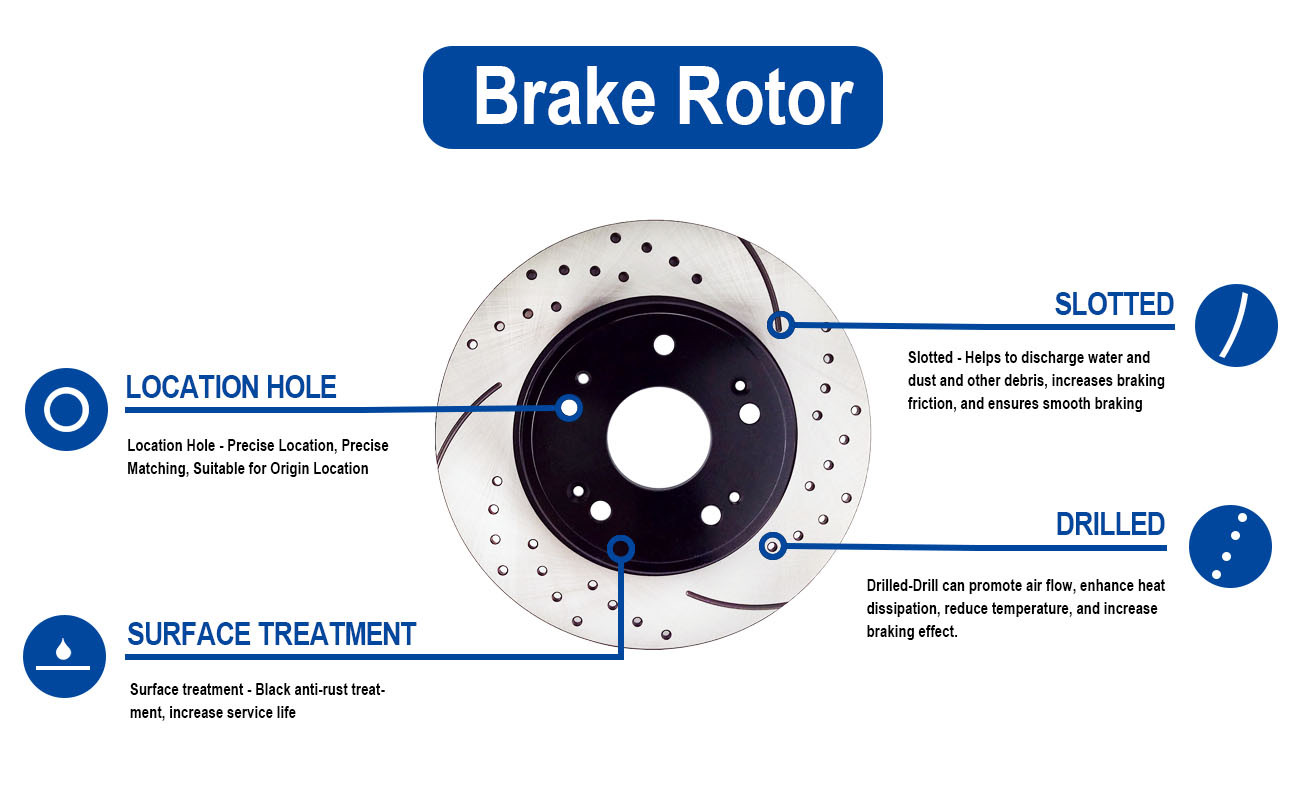 Brake Rotor

LOCATION HOLE

Location Hole - Precise Location, Precise Matching, Suitable for Origin Location

SURFACE TREATMENT

Surface treatment - Black anti-rust treatment, increase service life

SLOTTED

Slotted - Helps to discharge water and dust and other debris, increases braking friction, and ensures smooth braking

DRILLED

Drilled-Drill can promote air flow, enhance heat dissipation, reduce temperature, and increase braking effect.