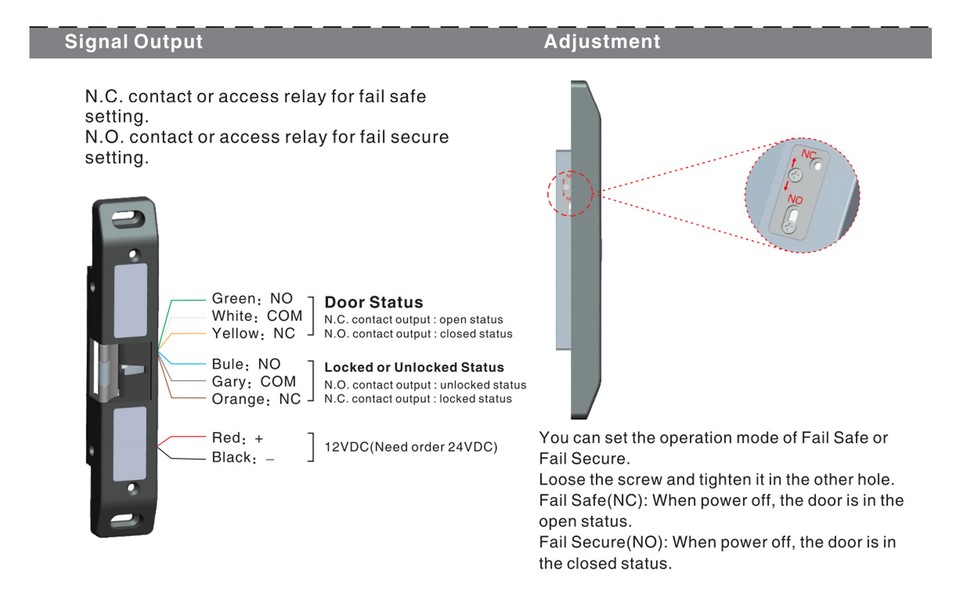 Signal Output

N.C. contact or access relay for fail safe setting.
N.O. contact or access relay for fail secure setting.

Green: NO
White: COM
Yellow: NC

Door Status
N.C. contact output : open status
N.O. contact output : closed status

Bule: NO
Gary: COM
Orange: NC

Locked or Unlocked Status
N.O. contact output : unlocked status
N.C. contact output : locked status

Red: +
Black: –

12VDC(Need order 24VDC)

Adjustment

NC
NO

You can set the operation mode of Fail Safe or Fail Secure.
Loose the screw and tighten it in the other hole.
Fail Safe(NC): When power off, the door is in the open status.
Fail Secure(NO): When power off, the door is in the closed status.