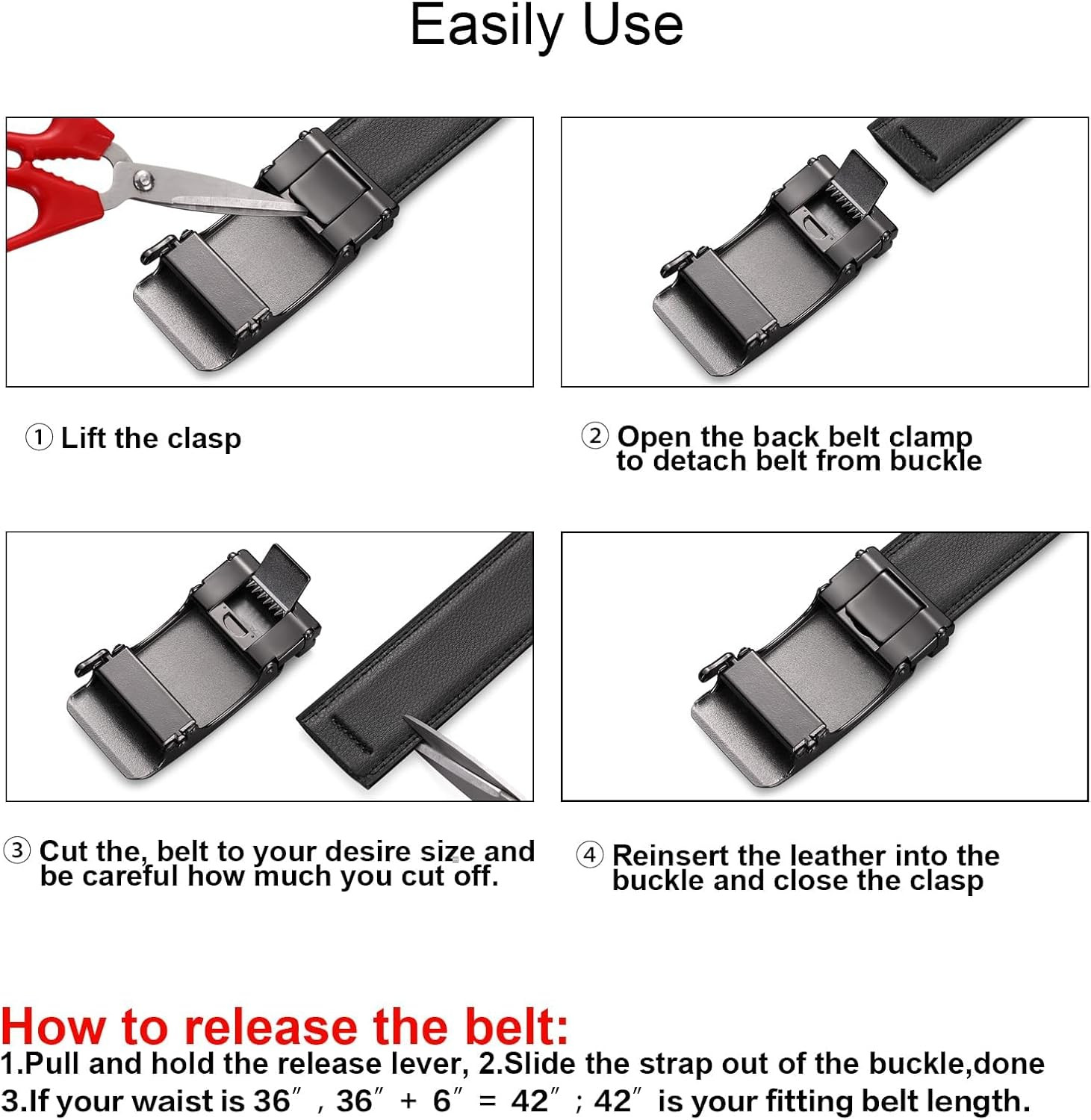 Easily Use

① Lift the clasp

② Open the back belt clamp to detach belt from buckle

③ Cut the, belt to your desire size and be careful how much you cut off.

④ Reinsert the leather into the buckle and close the clasp

How to release the belt:
1.Pull and hold the release lever, 2.Slide the strap out of the buckle,done
3.If your waist is 36″ , 36″ + 6″ = 42″ ; 42″ is your fitting belt length.