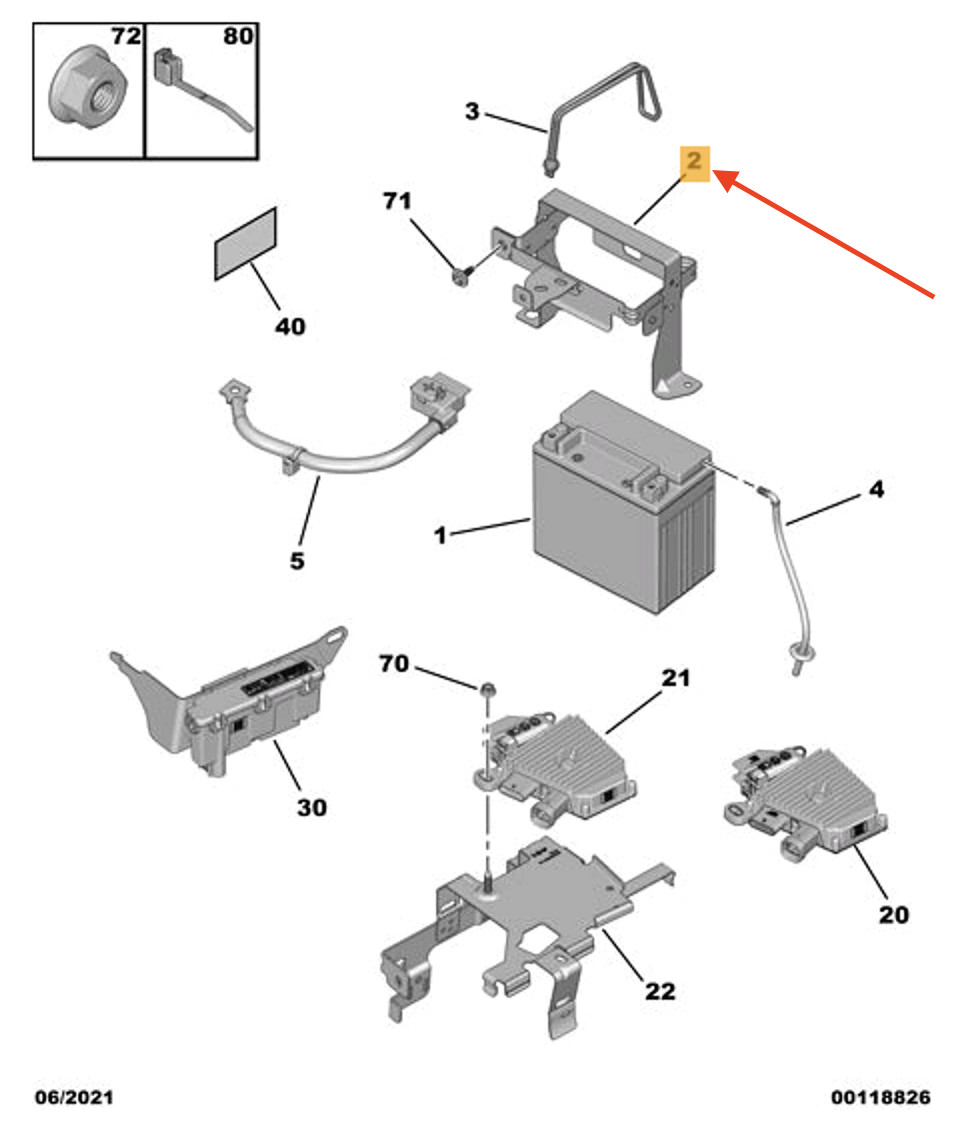 72
80
3
2
71
40
5
1
4
70
21
30
20
22
06/2021
00118826