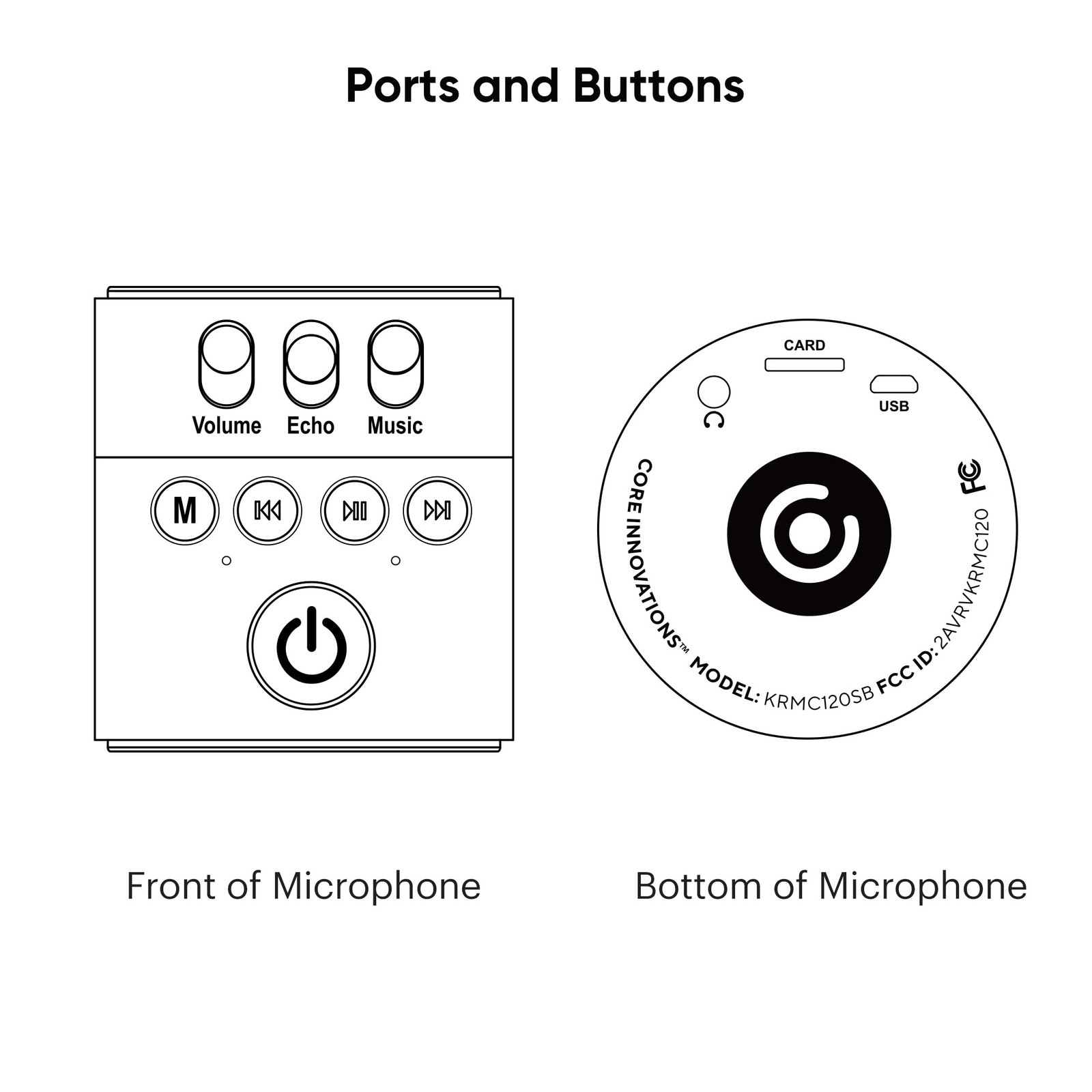 Ports and Buttons

Volume Echo Music

M

CARD

USB

CORE INNOVATIONS™ MODEL: KRMC120SB FCC ID: 2AVRVKRMC120

FC

Front of Microphone

Bottom of Microphone