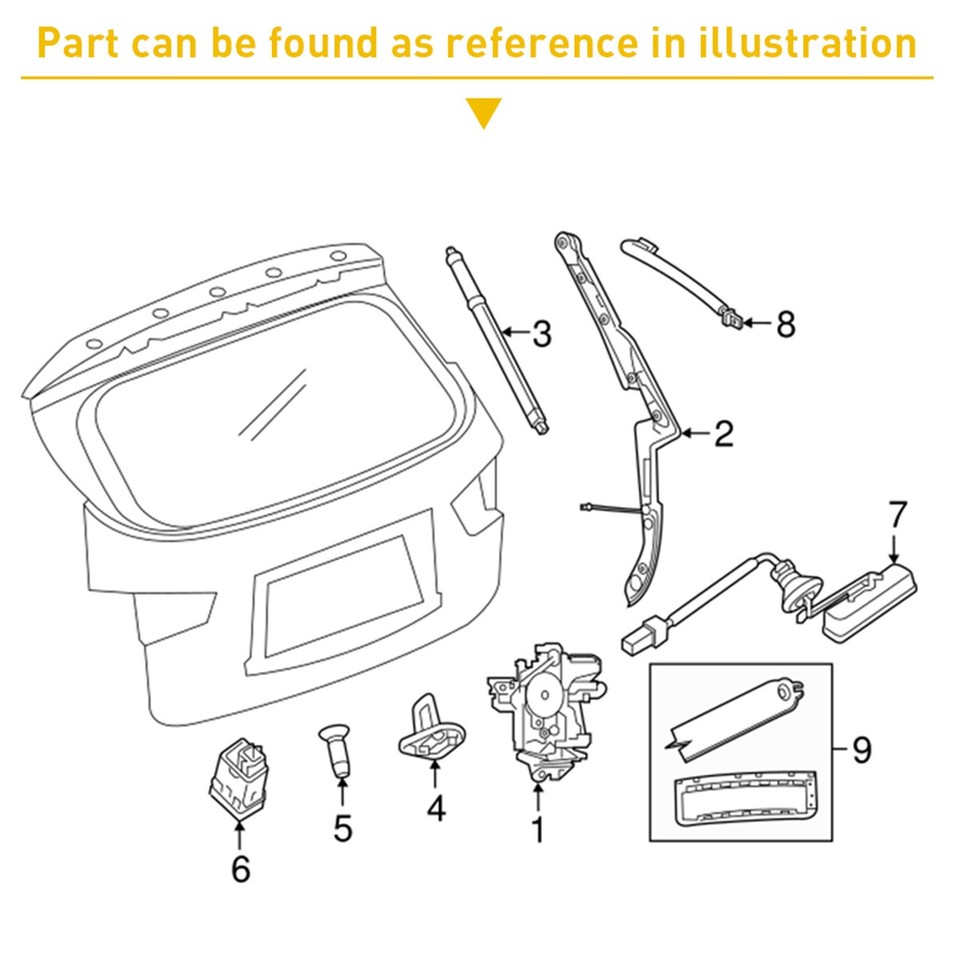 Part can be found as reference in illustration

3
8
2
7
9
6
5
4
1