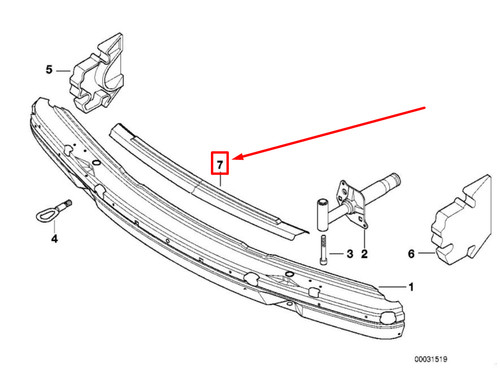 5
7
4
3
2
6
1
00031519