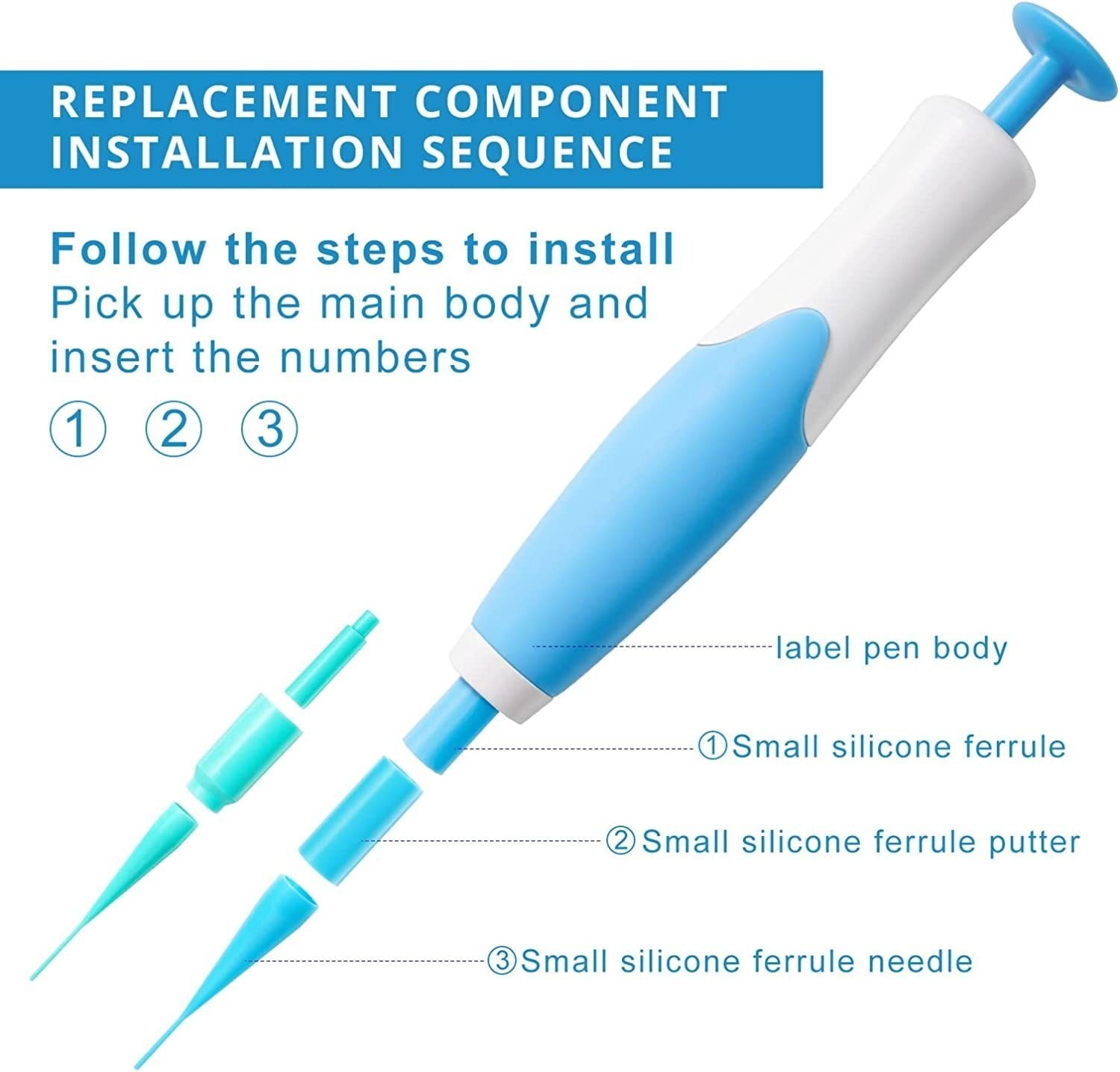 REPLACEMENT COMPONENT INSTALLATION SEQUENCE

Follow the steps to install
Pick up the main body and insert the numbers

① ② ③

label pen body

①Small silicone ferrule

②Small silicone ferrule putter

③Small silicone ferrule needle