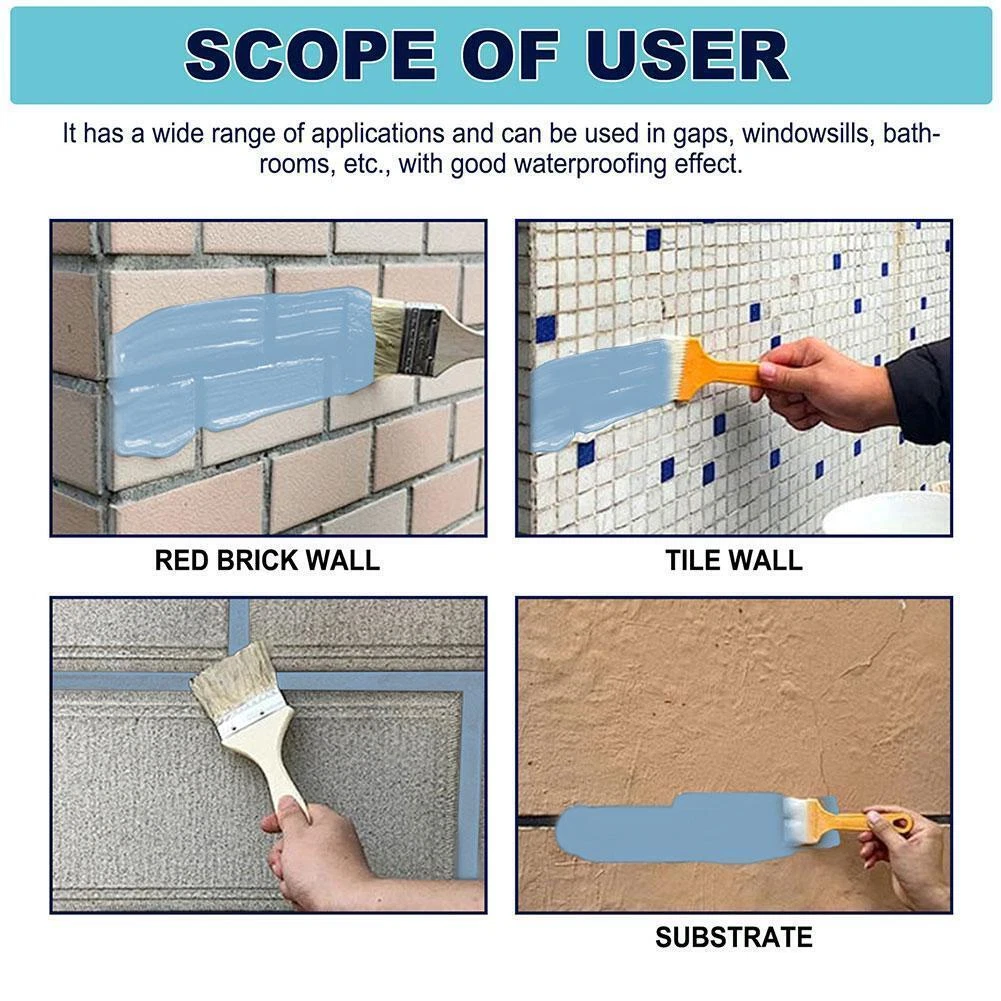 SCOPE OF USER

It has a wide range of applications and can be used in gaps, windowsills, bathrooms, etc., with good waterproofing effect.

RED BRICK WALL

TILE WALL

SUBSTRATE