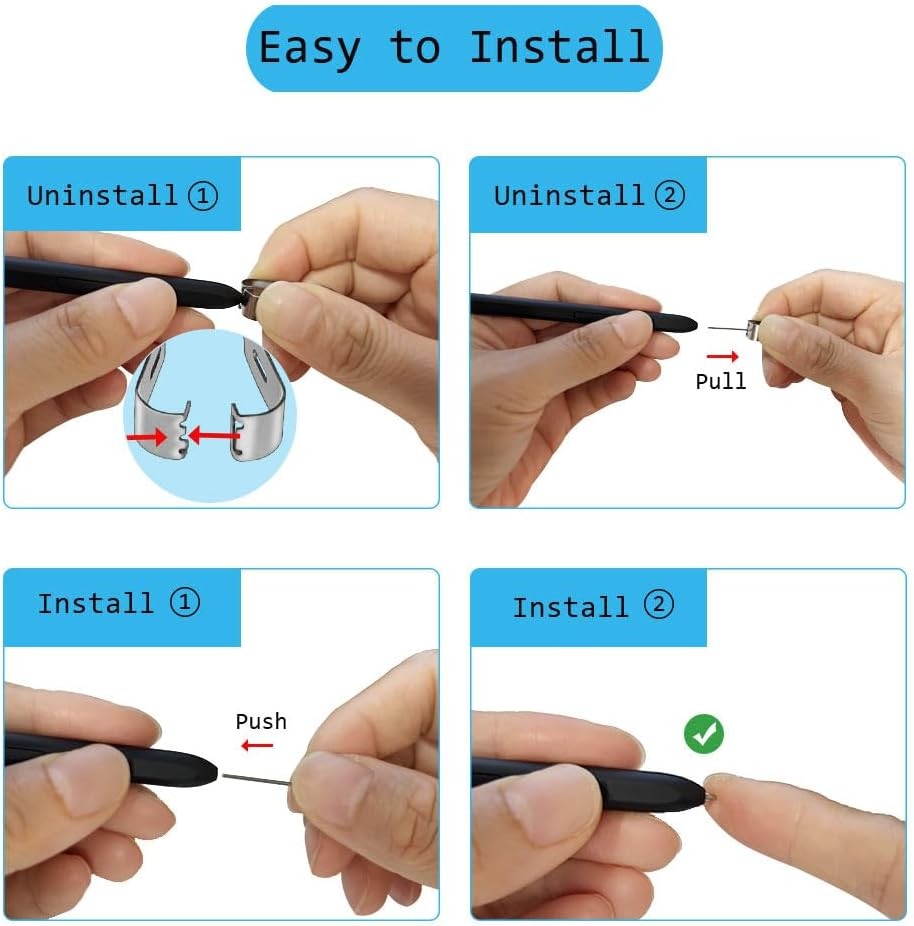 Easy to Install

Uninstall ①

Uninstall ②

Pull

Install ①

Push

Install ②