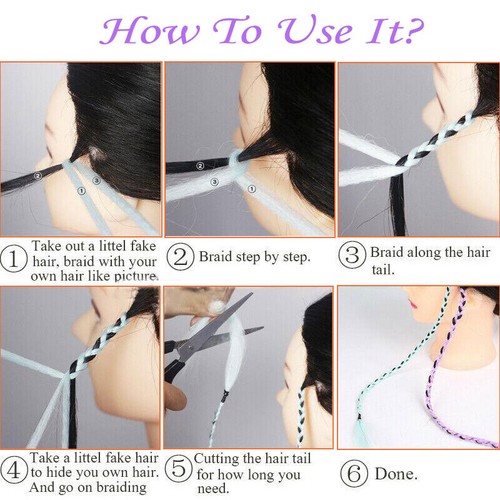 How To Use It?

② ① ③

② ③ ①

① Take out a littel fake hair, braid with your own hair like picture.

② Braid step by step.

③ Braid along the hair tail.

④ Take a littel fake hair to hide you own hair. And go on braiding

⑤ Cutting the hair tail for how long you need.

⑥ Done.