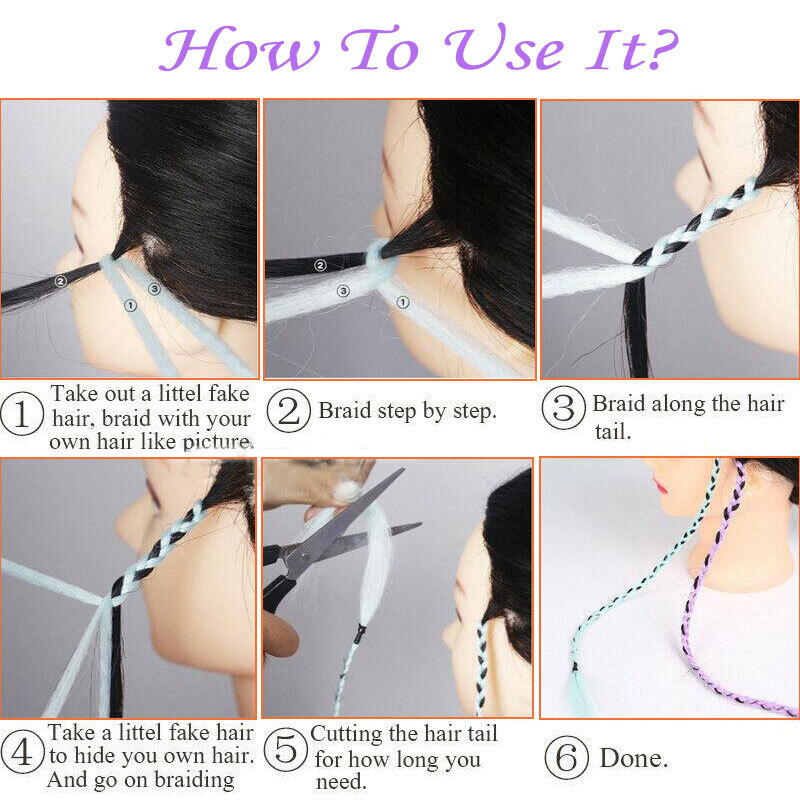 How To Use It?

② ① ③

② ③ ①

① Take out a littel fake hair, braid with your own hair like picture.

② Braid step by step.

③ Braid along the hair tail.

④ Take a littel fake hair to hide you own hair. And go on braiding

⑤ Cutting the hair tail for how long you need.

⑥ Done.