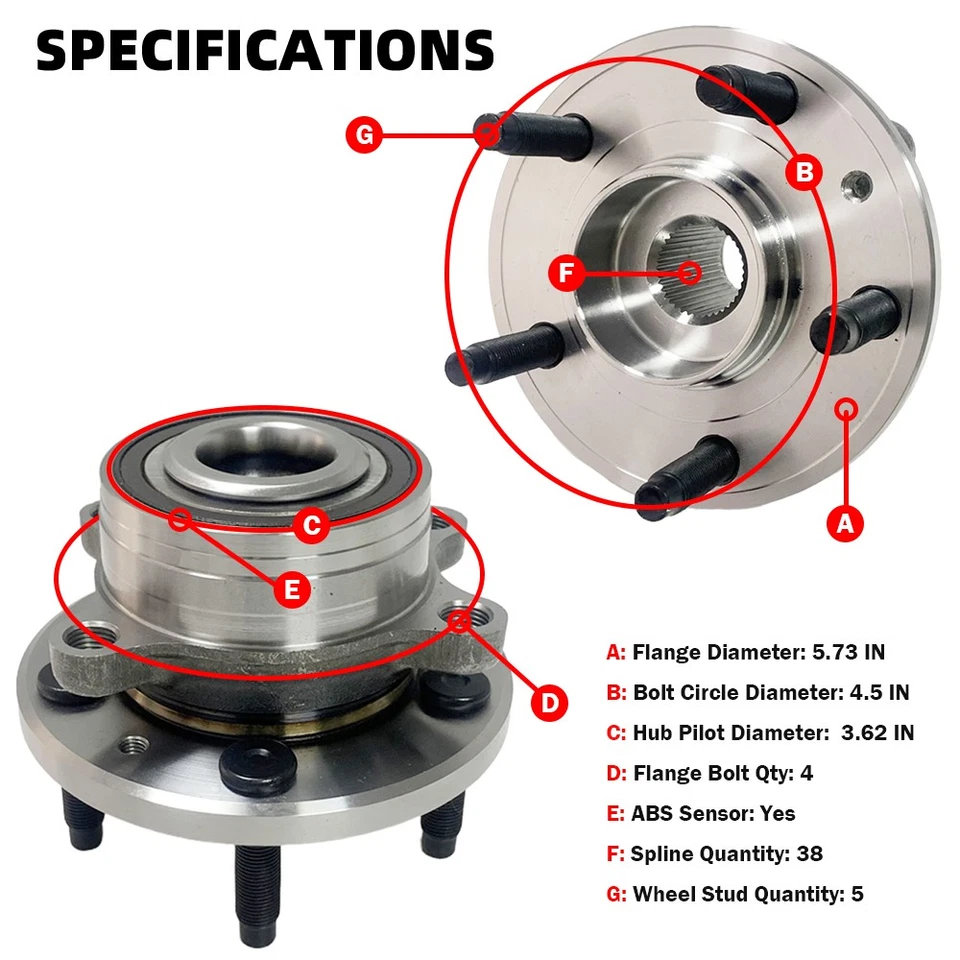 SPECIFICATIONS

G

B

F

A

C

E

D

A: Flange Diameter: 5.73 IN

B: Bolt Circle Diameter: 4.5 IN

C: Hub Pilot Diameter: 3.62 IN

D: Flange Bolt Qty: 4

E: ABS Sensor: Yes

F: Spline Quantity: 38

G: Wheel Stud Quantity: 5