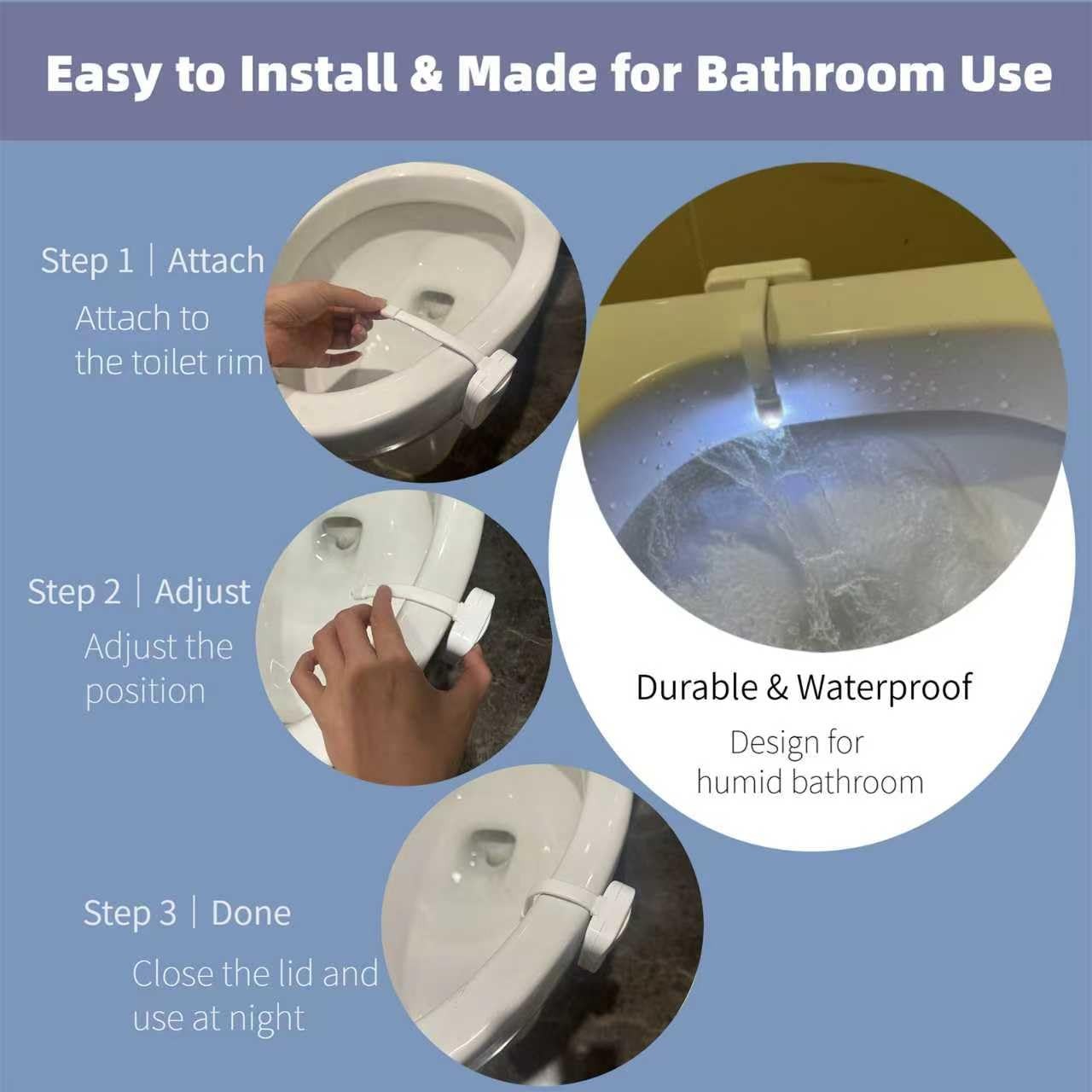 Easy to Install & Made for Bathroom Use

Step 1 | Attach
Attach to the toilet rim

Step 2 | Adjust
Adjust the position

Step 3 | Done
Close the lid and use at night

Durable & Waterproof
Design for humid bathroom