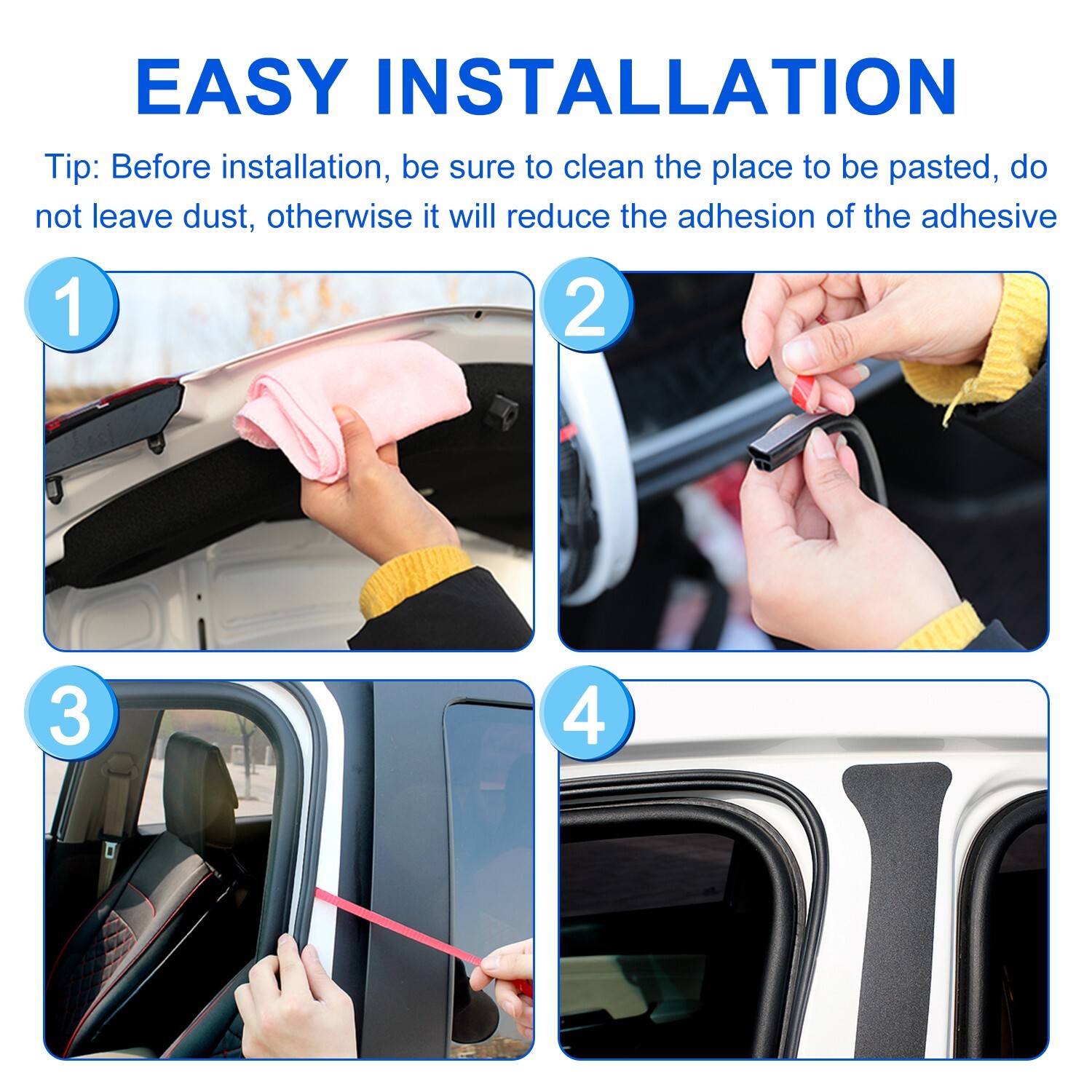 EASY INSTALLATION

Tip: Before installation, be sure to clean the place to be pasted, do not leave dust, otherwise it will reduce the adhesion of the adhesive

1

2

3

4