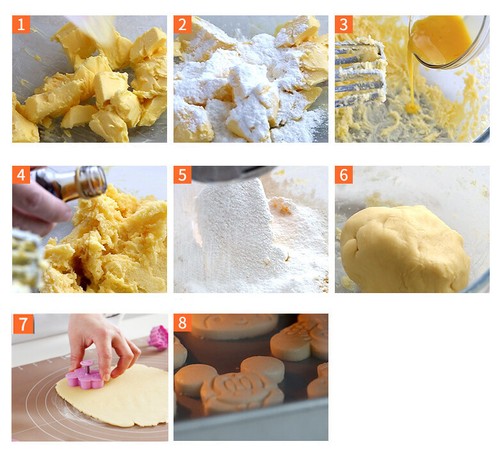 1
2
3
4
5
6
7
8