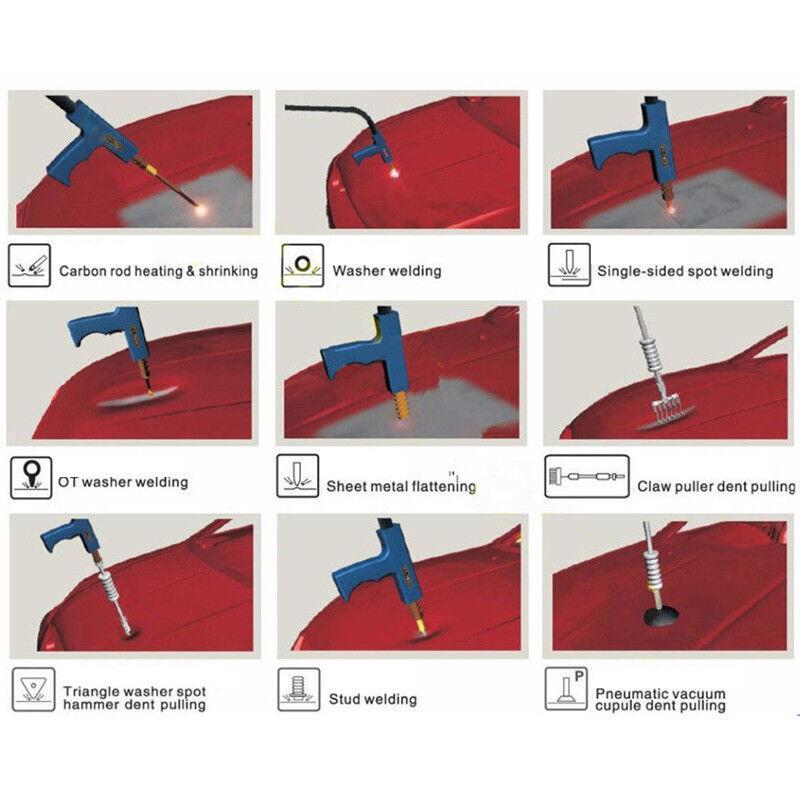 Carbon rod heating & shrinking

Washer welding

Single-sided spot welding

OT washer welding

Sheet metal flattening

Claw puller dent pulling

Triangle washer spot hammer dent pulling

Stud welding

P

Pneumatic vacuum cupule dent pulling