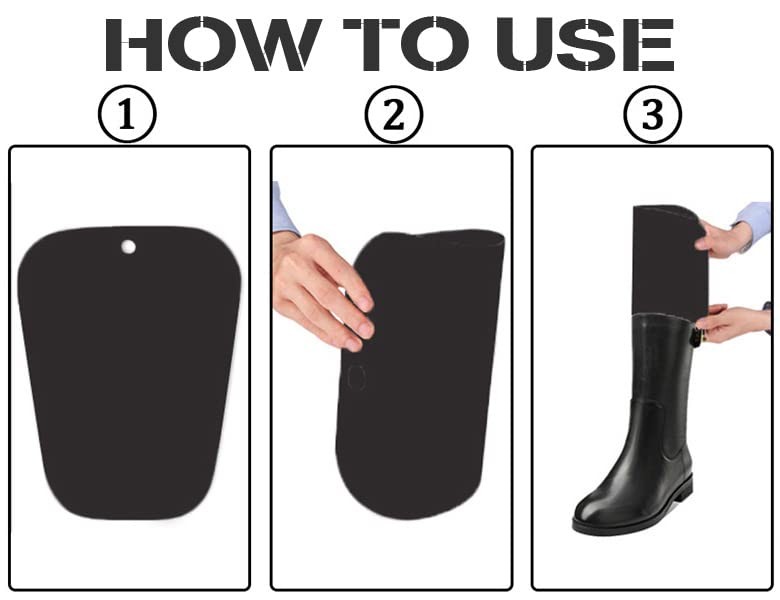 HOW TO USE

①

②

③