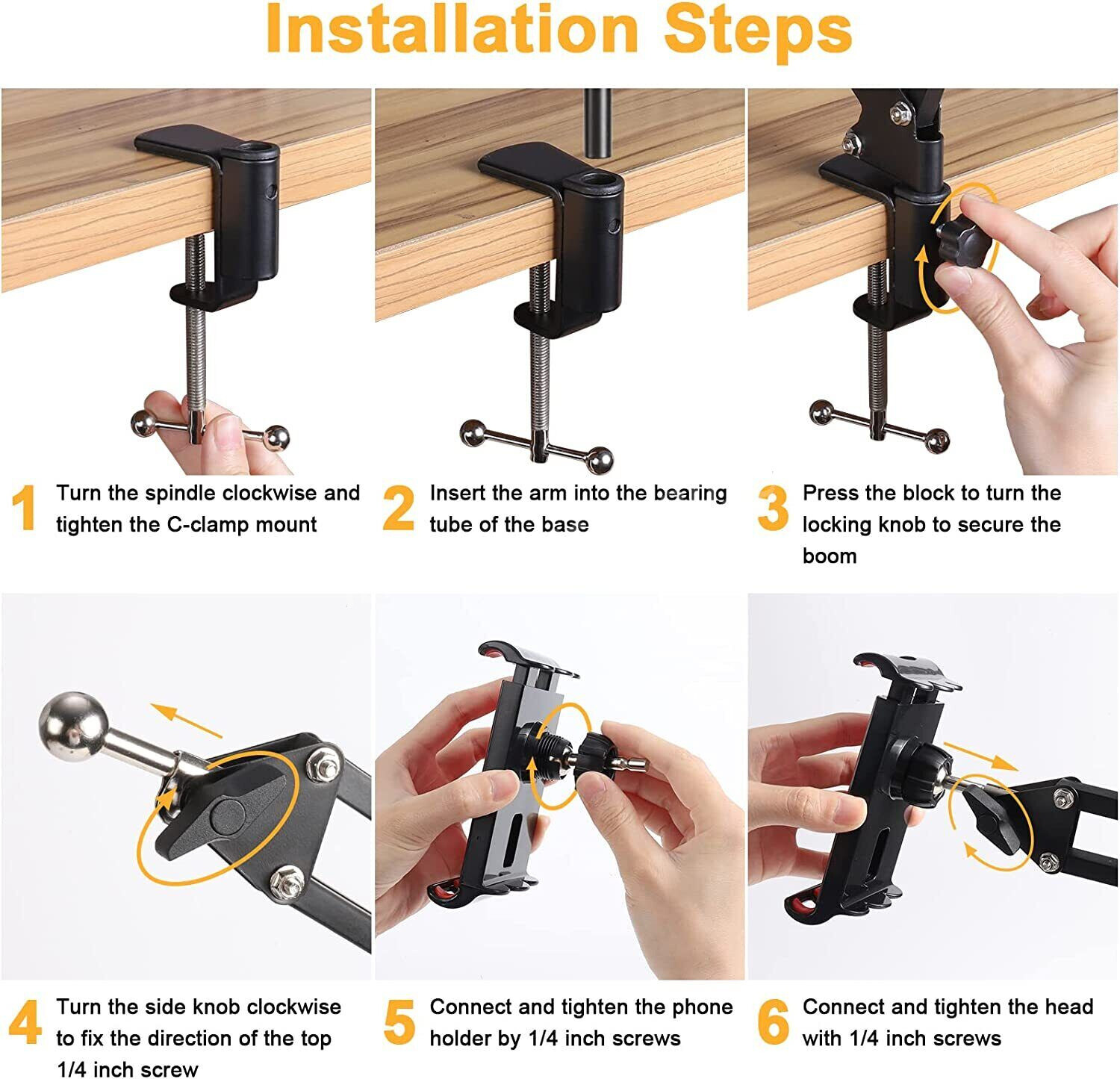 Installation Steps

1 Turn the spindle clockwise and tighten the C-clamp mount

2 Insert the arm into the bearing tube of the base

3 Press the block to turn the locking knob to secure the boom

4 Turn the side knob clockwise to fix the direction of the top 1/4 inch screw

5 Connect and tighten the phone holder by 1/4 inch screws

6 Connect and tighten the head with 1/4 inch screws