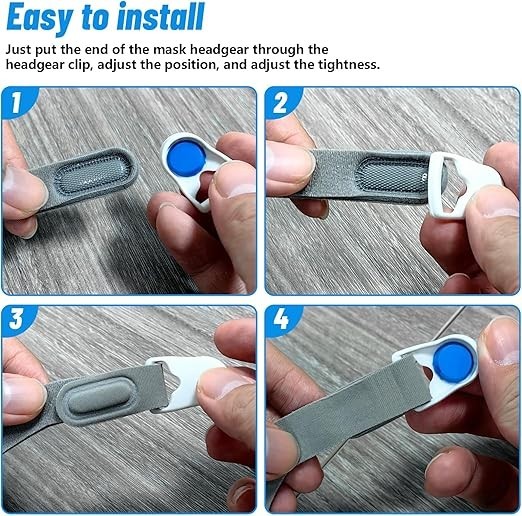 Easy to install

Just put the end of the mask headgear through the headgear clip, adjust the position, and adjust the tightness.

1

2

3

4