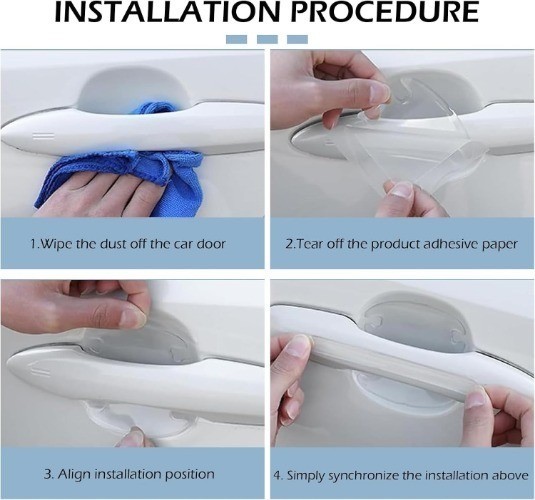 INSTALLATION PROCEDURE

1.Wipe the dust off the car door

2.Tear off the product adhesive paper

3. Align installation position

4. Simply synchronize the installation above