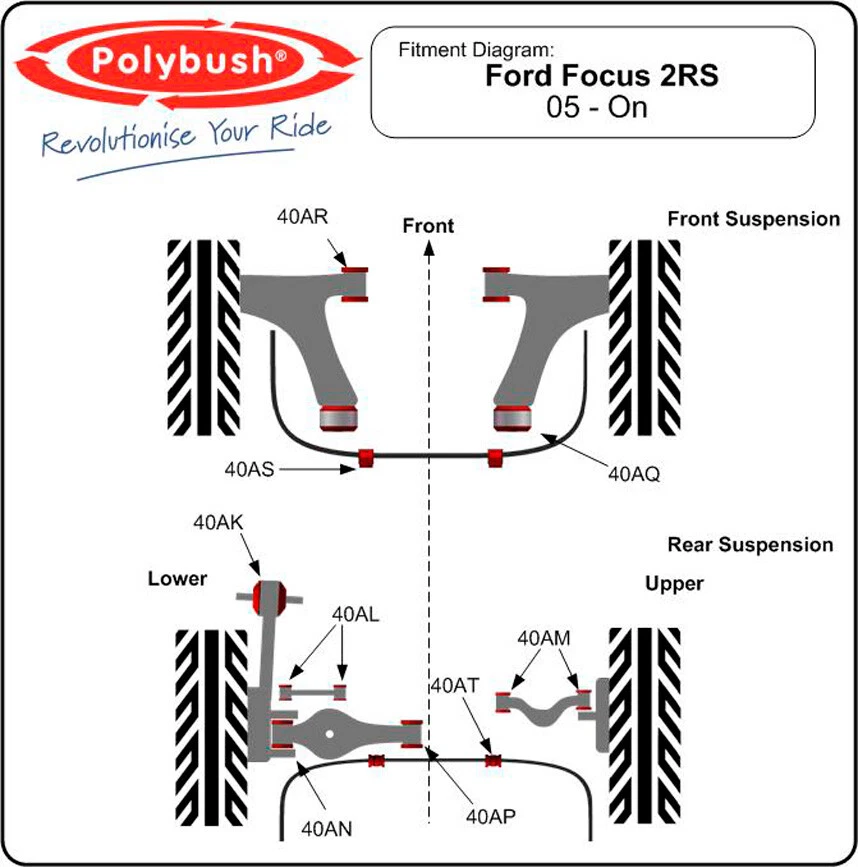 Polybush®
Revolutionise Your Ride

Fitment Diagram:
Ford Focus 2RS
05 - On

40AR
Front
Front Suspension

40AS
40AQ

40AK
Rear Suspension
Lower
Upper

40AL
40AM
40AT

40AN
40AP