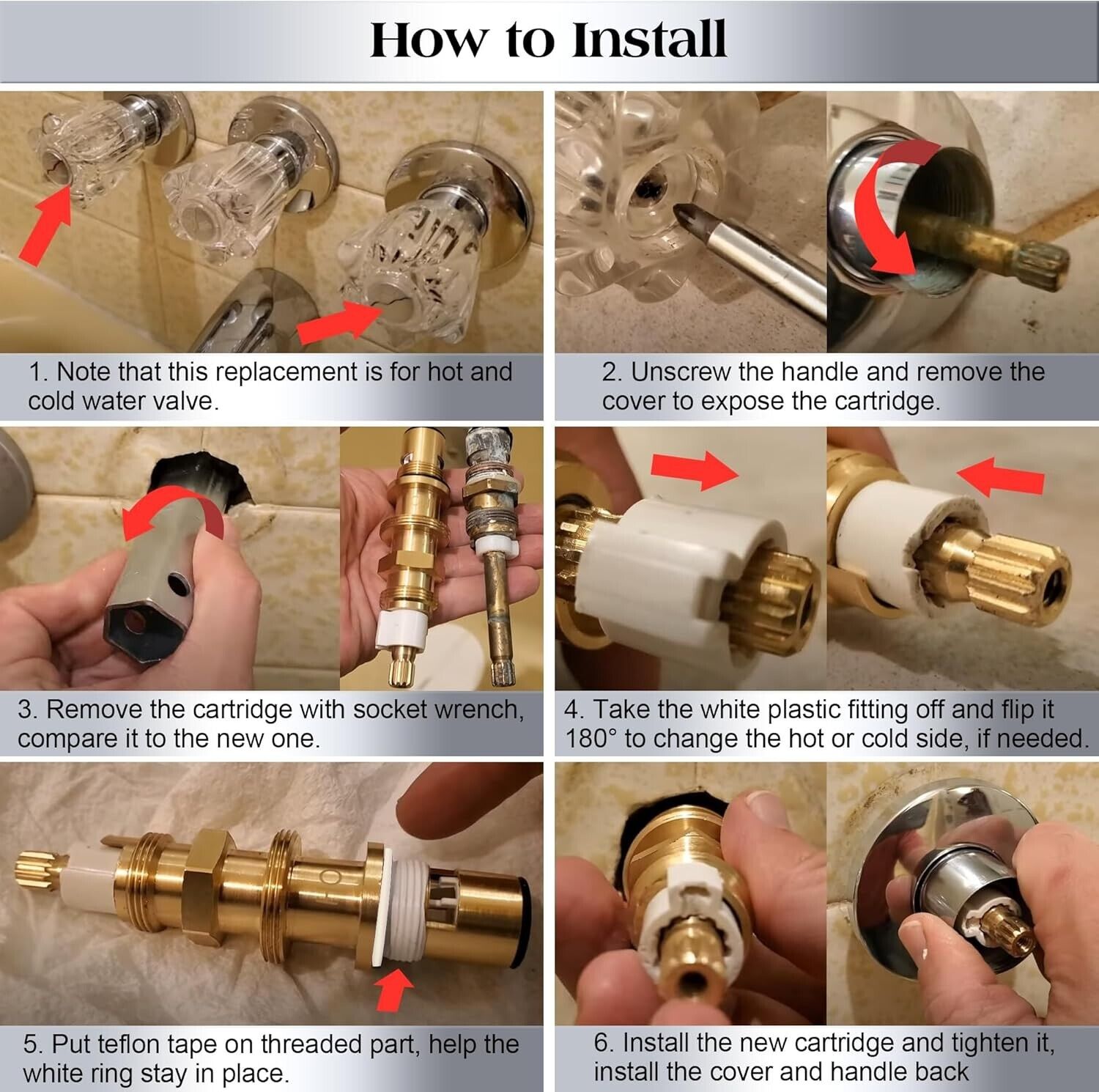 How to Install

1. Note that this replacement is for hot and cold water valve.

2. Unscrew the handle and remove the cover to expose the cartridge.

3. Remove the cartridge with socket wrench, compare it to the new one.

4. Take the white plastic fitting off and flip it 180° to change the hot or cold side, if needed.

5. Put teflon tape on threaded part, help the white ring stay in place.

6. Install the new cartridge and tighten it, install the cover and handle back