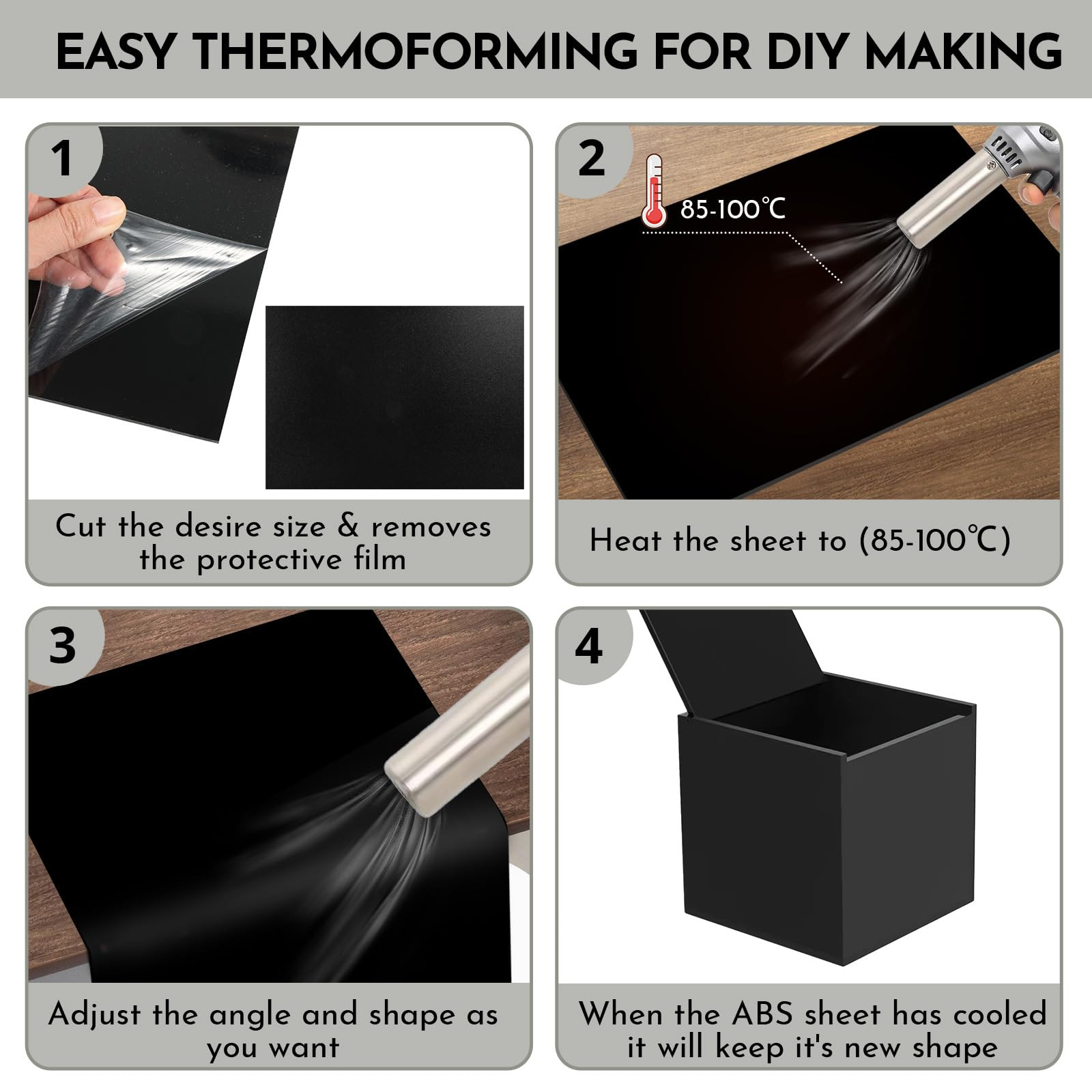 EASY THERMOFORMING FOR DIY MAKING

1

Cut the desire size & removes the protective film

2

85-100℃

Heat the sheet to (85-100℃)

3

Adjust the angle and shape as you want

4

When the ABS sheet has cooled it will keep it's new shape