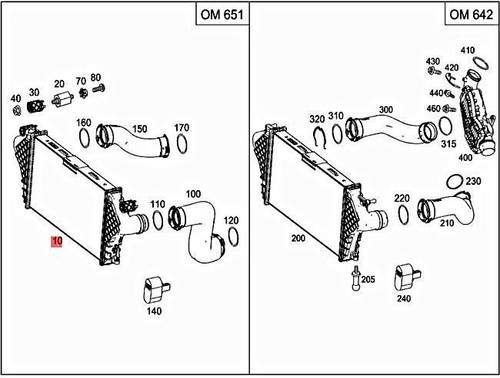 OM 651

40
30
20
70
80
160
150
170
110
100
120
10
140

OM 642

410
430
420
440
460
320
310
300
315
400
230
220
210
200
205
240