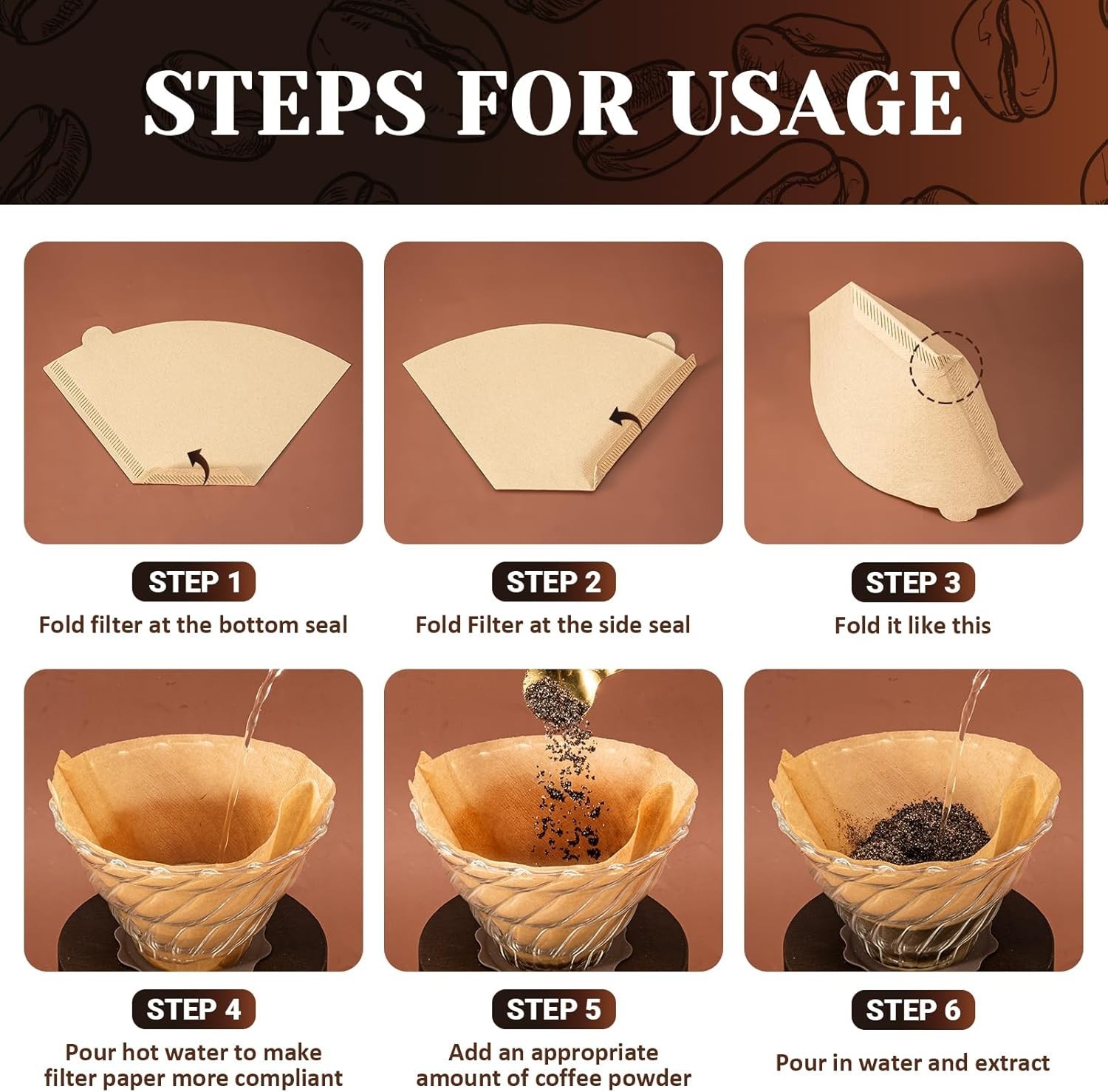 STEPS FOR USAGE

STEP 1
Fold filter at the bottom seal

STEP 2
Fold Filter at the side seal

STEP 3
Fold it like this

STEP 4
Pour hot water to make filter paper more compliant

STEP 5
Add an appropriate amount of coffee powder

STEP 6
Pour in water and extract