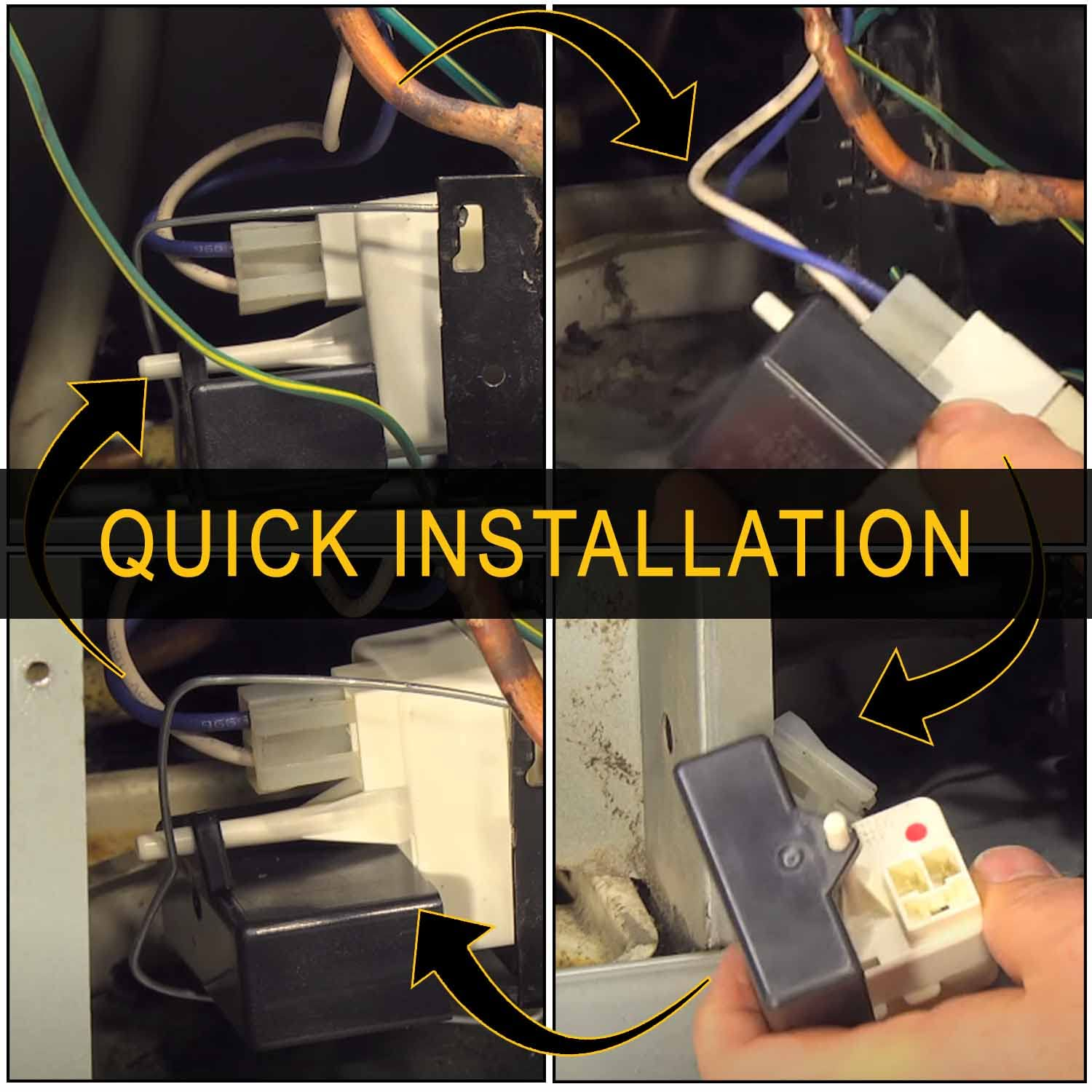 QUICK INSTALLATION