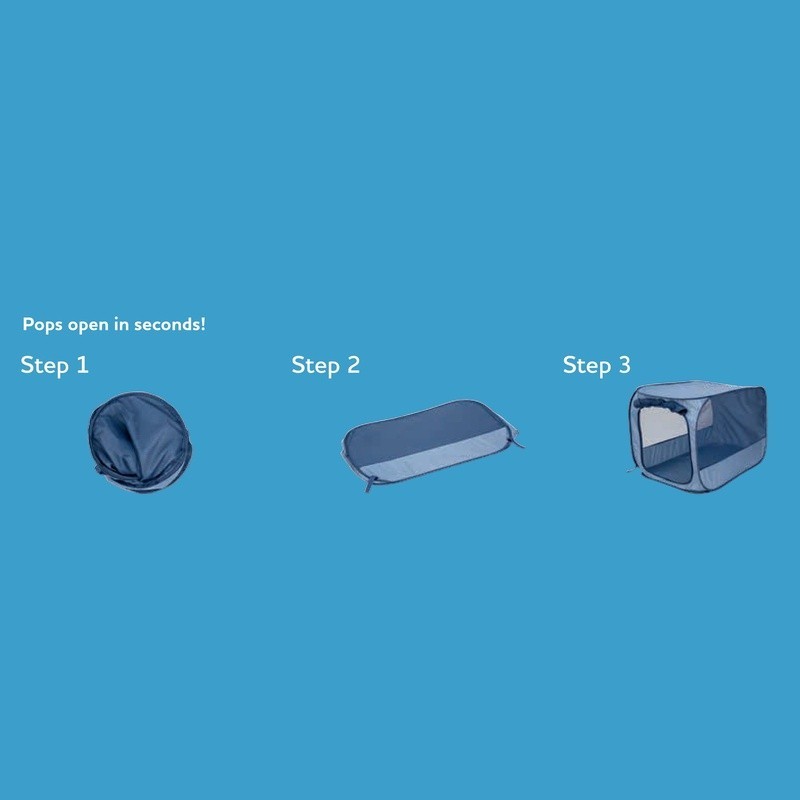 Pops open in seconds!

Step 1

Step 2

Step 3