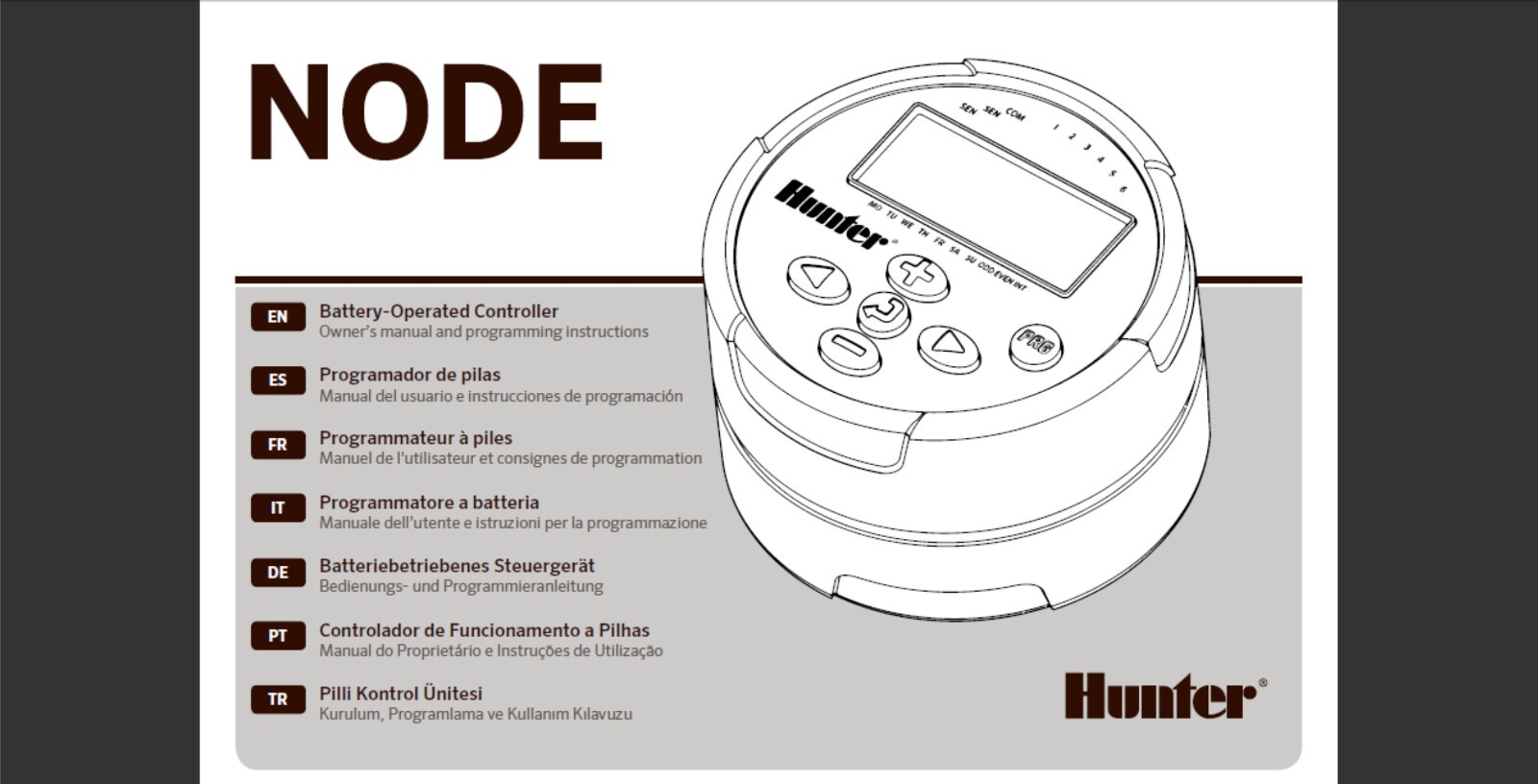 NODE

SEN SEN COM 1 2 3 4 5 6

Hunter®

MO TU WE TH FR SA SU ODD EVEN INT

PRG

EN Battery-Operated Controller
Owner's manual and programming instructions

ES Programador de pilas
Manual del usuario e instrucciones de programación

FR Programmateur à piles
Manuel de l'utilisateur et consignes de programmation

IT Programmatore a batteria
Manuale dell'utente e istruzioni per la programmazione

DE Batteriebetriebenes Steuergerät
Bedienungs- und Programmieranleitung

PT Controlador de Funcionamento a Pilhas
Manual do Proprietário e Instruções de Utilização

TR Pilli Kontrol Ünitesi
Kurulum, Programlama ve Kullanım Kılavuzu

Hunter®