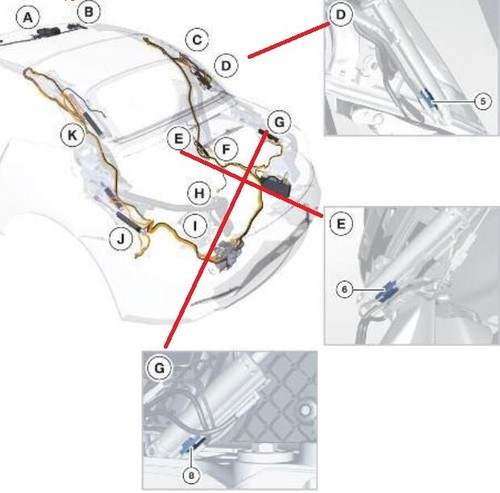 A
B
C
D
K
E
F
G
H
I
J
D
5
E
6
G
8