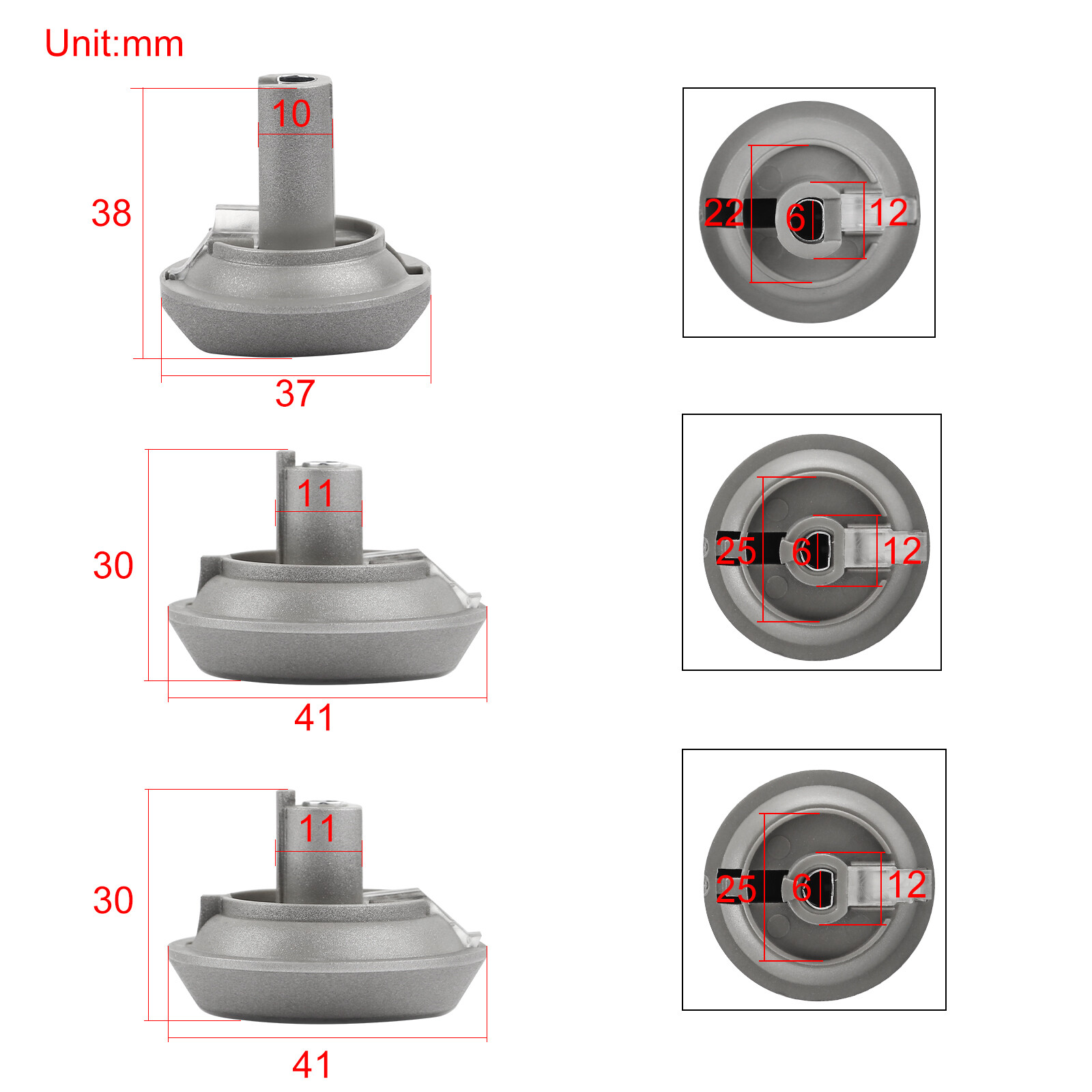 Unit:mm

10
38
37

22
6
12

11
30
41

25
6
12

11
30
41

25
6
12