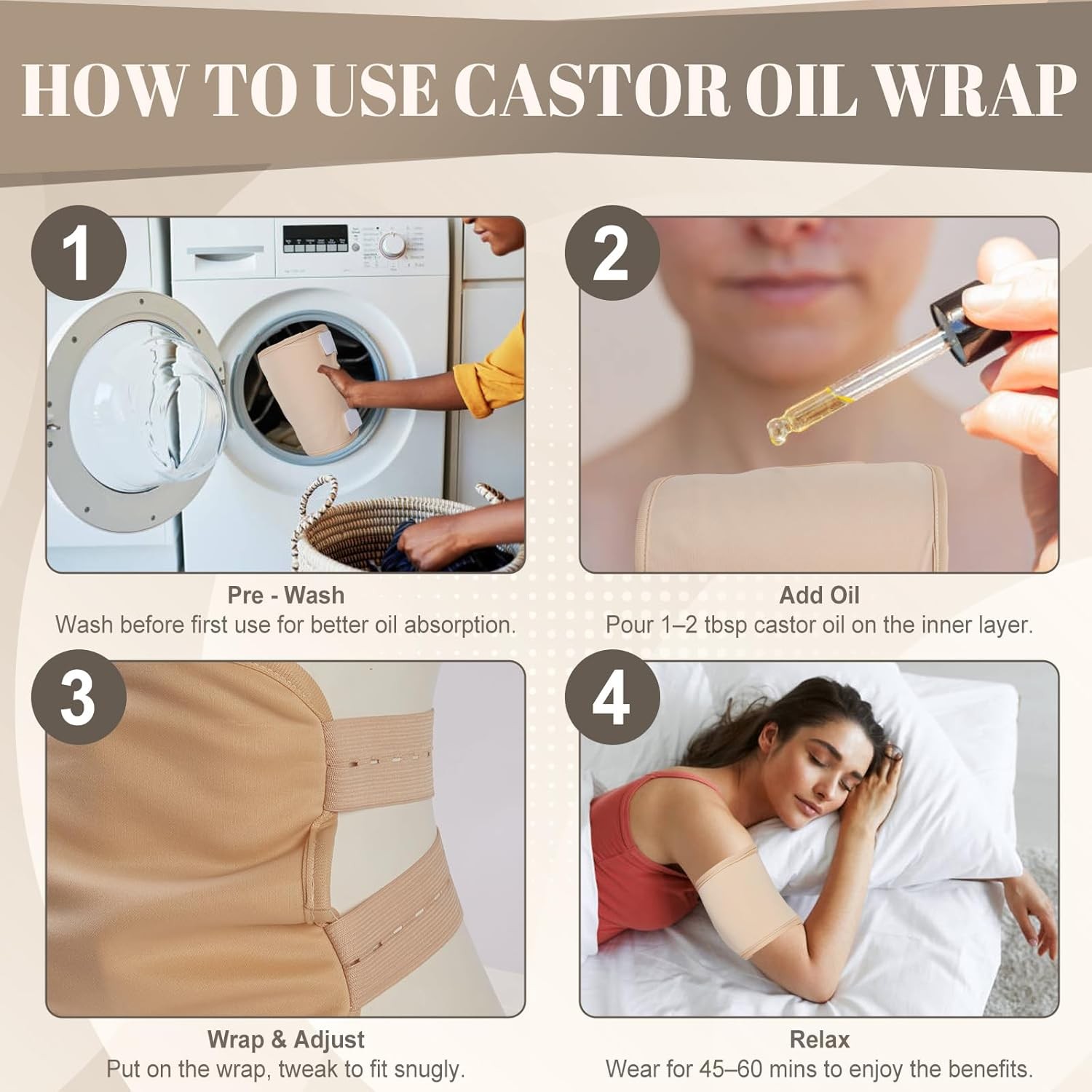 HOW TO USE CASTOR OIL WRAP

1

Pre - Wash
Wash before first use for better oil absorption.

2

Add Oil
Pour 1–2 tbsp castor oil on the inner layer.

3

Wrap & Adjust
Put on the wrap, tweak to fit snugly.

4

Relax
Wear for 45–60 mins to enjoy the benefits.