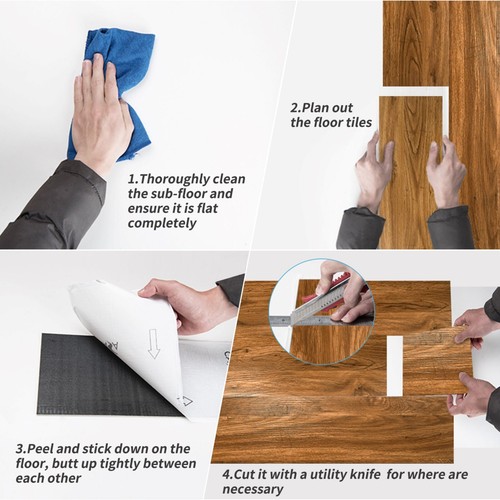 1.Thoroughly clean the sub-floor and ensure it is flat completely

2.Plan out the floor tiles

3.Peel and stick down on the floor, butt up tightly between each other

4.Cut it with a utility knife for where are necessary