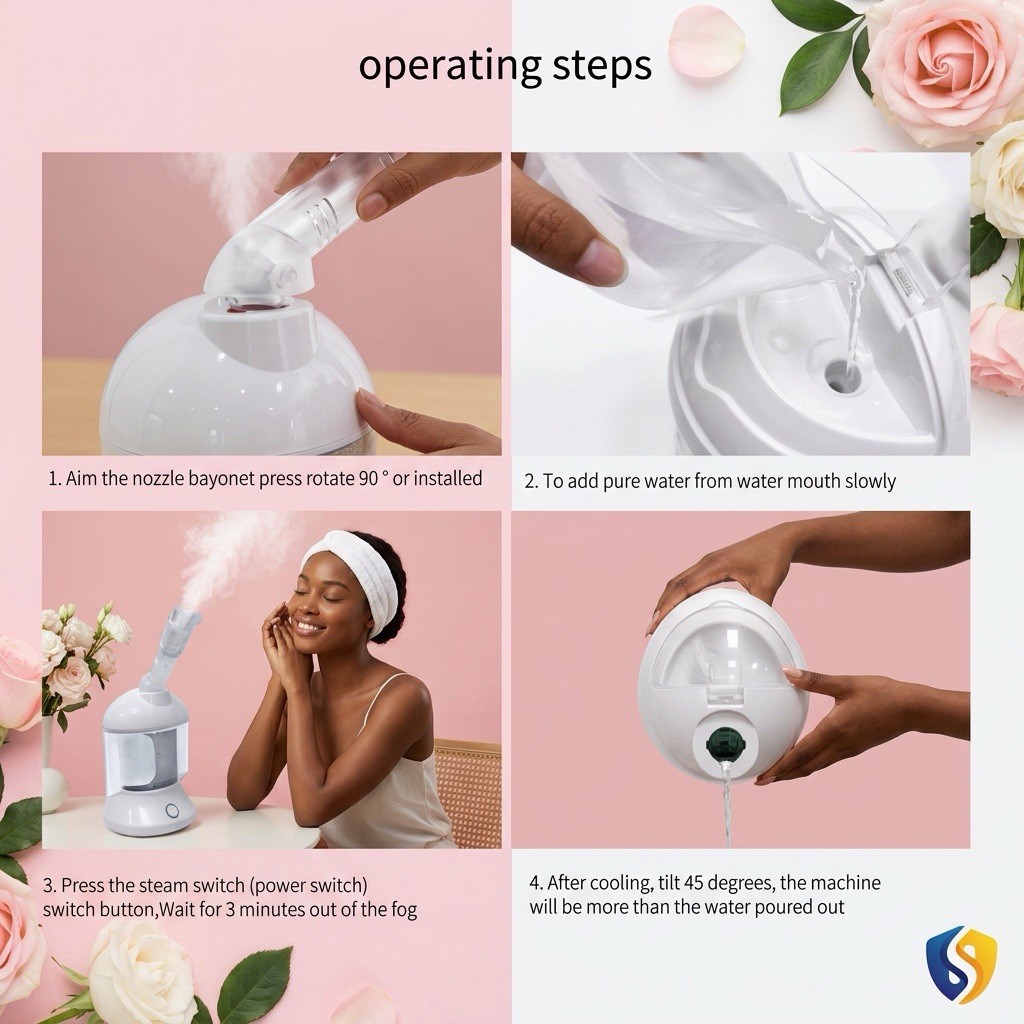 operating steps

1. Aim the nozzle bayonet press rotate 90 ° or installed

2. To add pure water from water mouth slowly

3. Press the steam switch (power switch) switch button,Wait for 3 minutes out of the fog

4. After cooling, tilt 45 degrees, the machine will be more than the water poured out