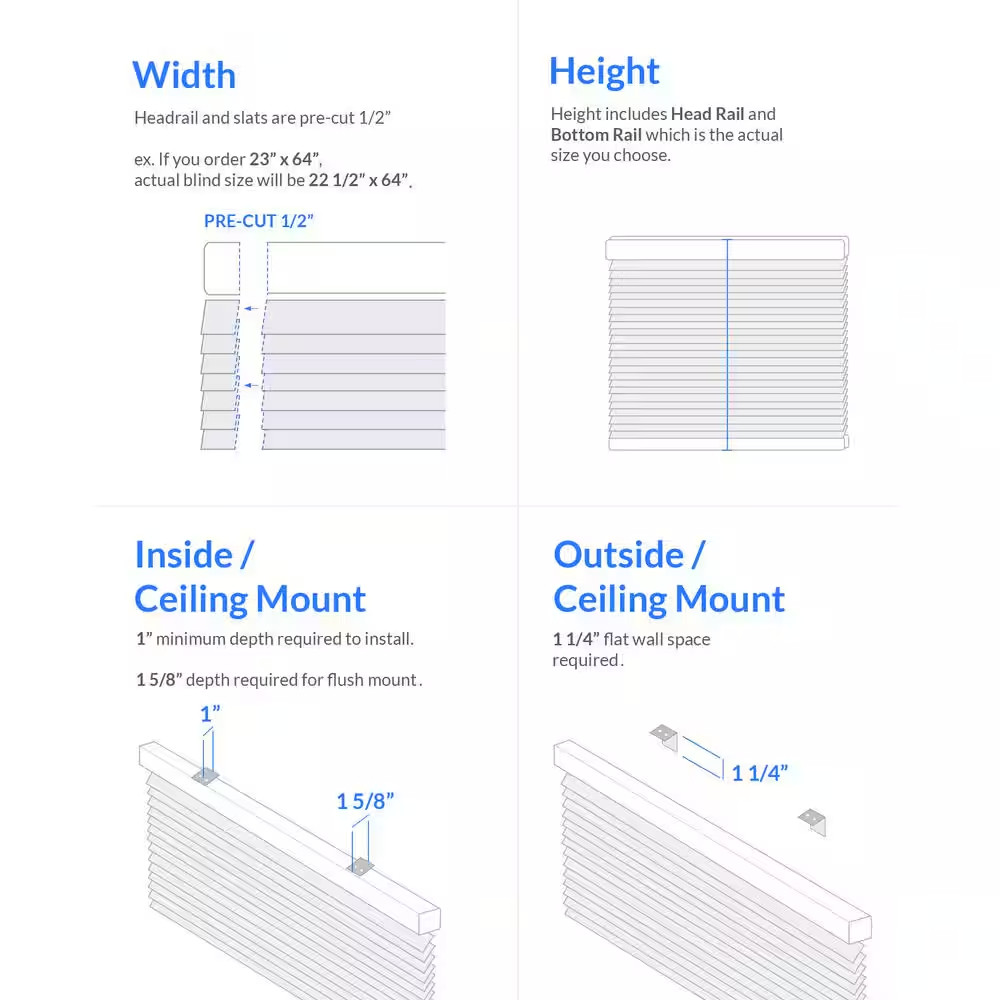 Width

Headrail and slats are pre-cut 1/2”

ex. If you order 23” x 64”, actual blind size will be 22 1/2” x 64”.

PRE-CUT 1/2”

Height

Height includes Head Rail and Bottom Rail which is the actual size you choose.

Inside / Ceiling Mount

1” minimum depth required to install.

1 5/8” depth required for flush mount.

1”

1 5/8”

Outside / Ceiling Mount

1 1/4” flat wall space required.

1 1/4”