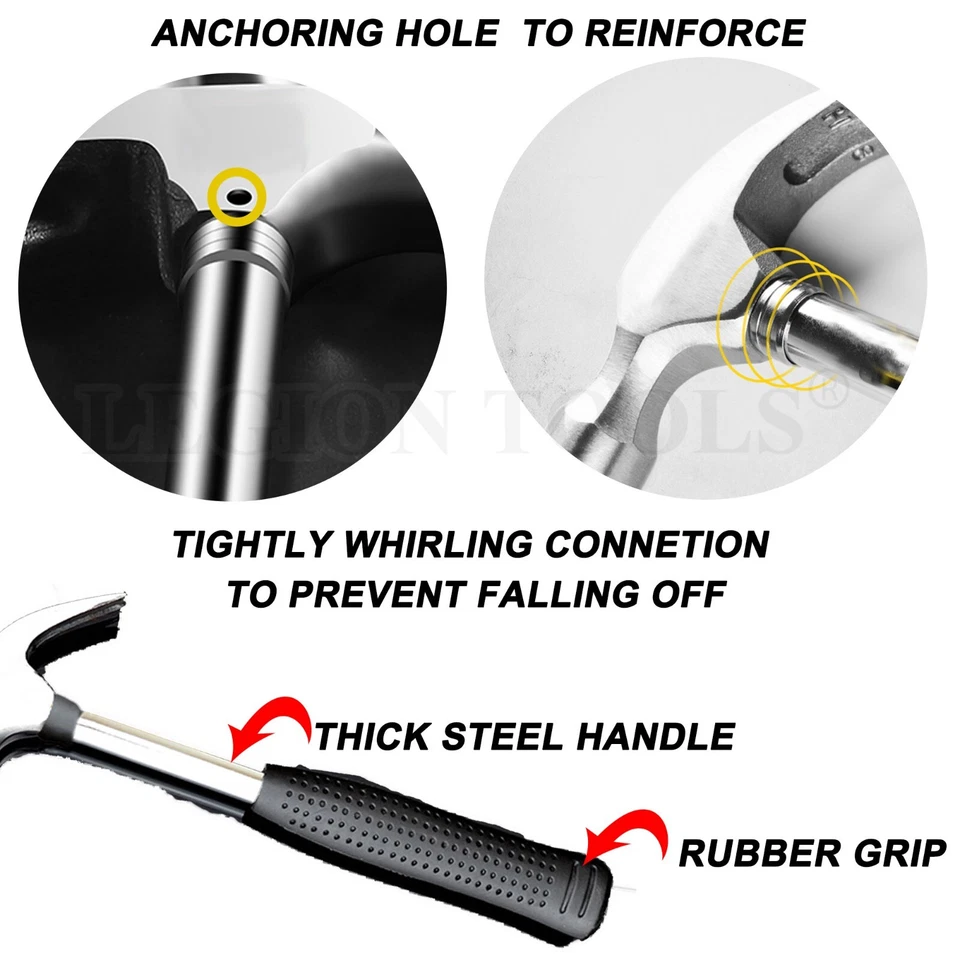 ANCHORING HOLE TO REINFORCE

LEGION TOOLS®

TIGHTLY WHIRLING CONNETION TO PREVENT FALLING OFF

THICK STEEL HANDLE

RUBBER GRIP