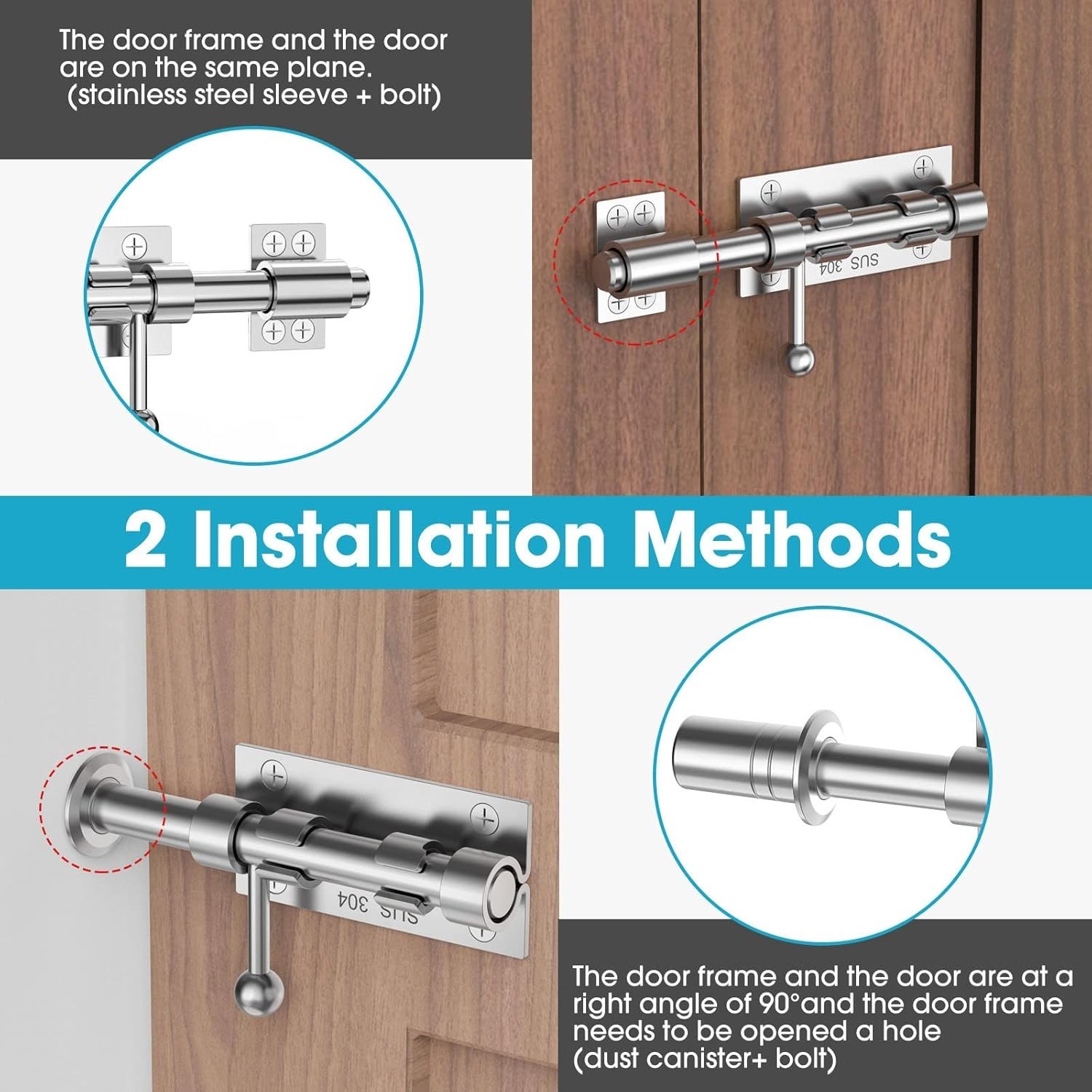 The door frame and the door are on the same plane. (stainless steel sleeve + bolt)

SUS 304

2 Installation Methods

SUS 304

The door frame and the door are at a right angle of 90°and the door frame needs to be opened a hole (dust canister+ bolt)