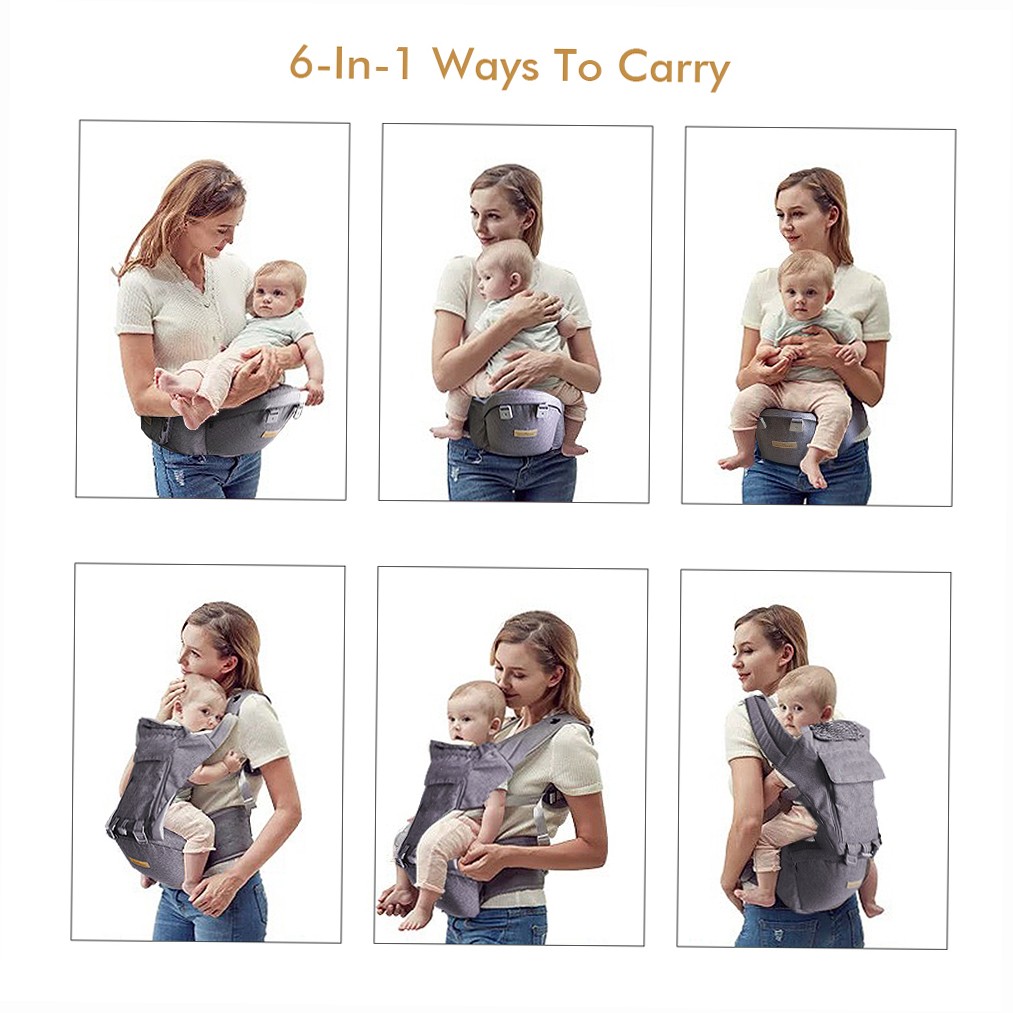 6-In-1 Ways To Carry