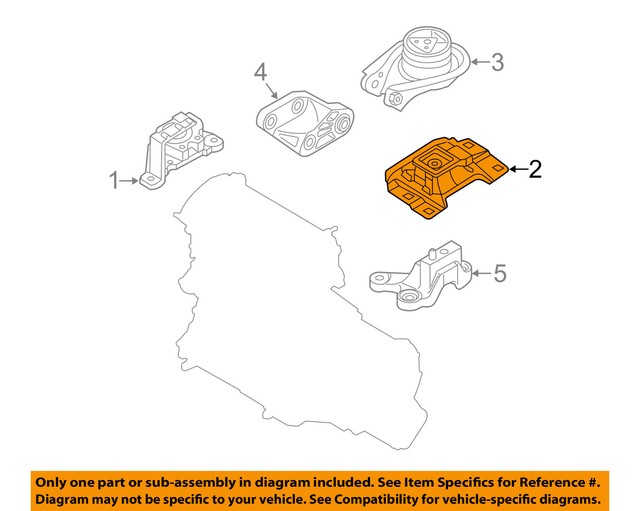 4

3

1

2

5

Only one part or sub-assembly in diagram included. See Item Specifics for Reference #.
Diagram may not be specific to your vehicle. See Compatibility for vehicle-specific diagrams.