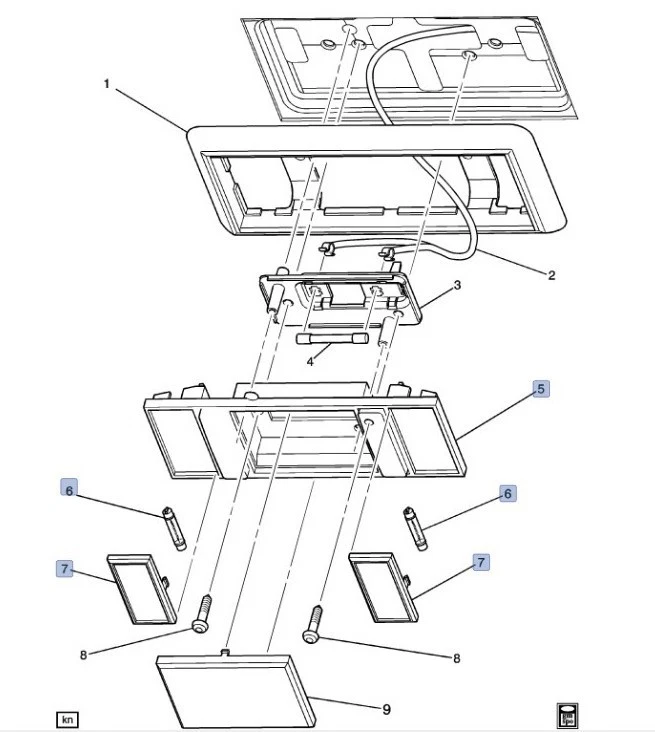 1
2
3
4
5
6
6
7
7
8
8
9
kn