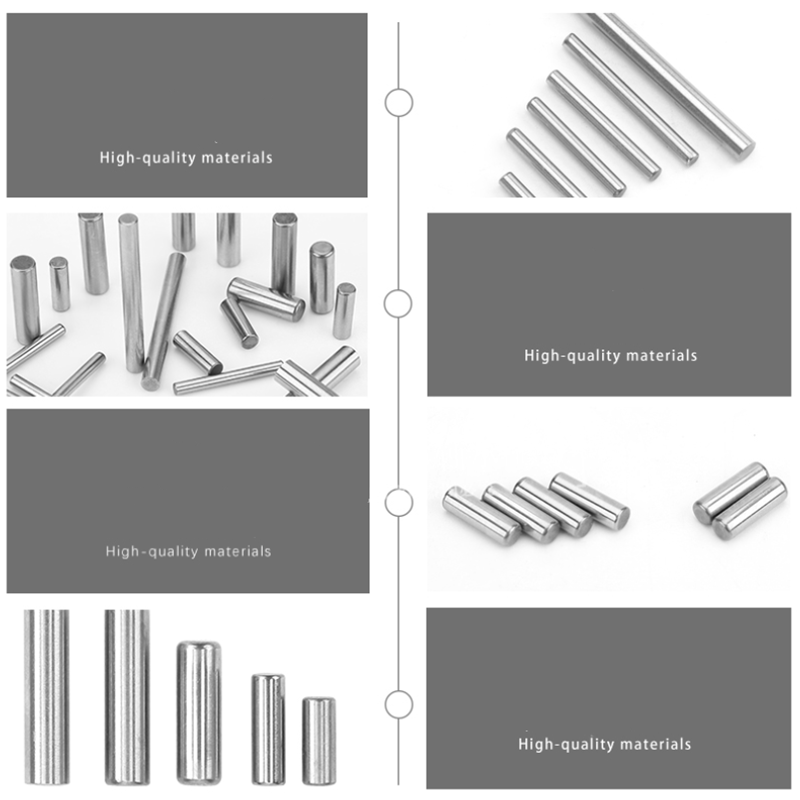 High-quality materials

High-quality materials

High-quality materials

High-quality materials