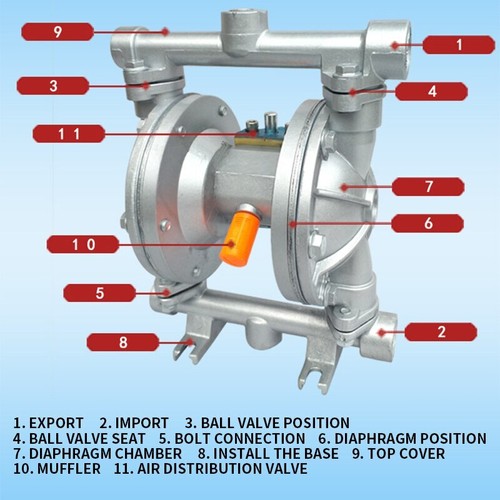 9

1

3

4

11

7

6

10

5

2

8

1. EXPORT 2. IMPORT 3. BALL VALVE POSITION
4. BALL VALVE SEAT 5. BOLT CONNECTION 6. DIAPHRAGM POSITION
7. DIAPHRAGM CHAMBER 8. INSTALL THE BASE 9. TOP COVER
10. MUFFLER 11. AIR DISTRIBUTION VALVE