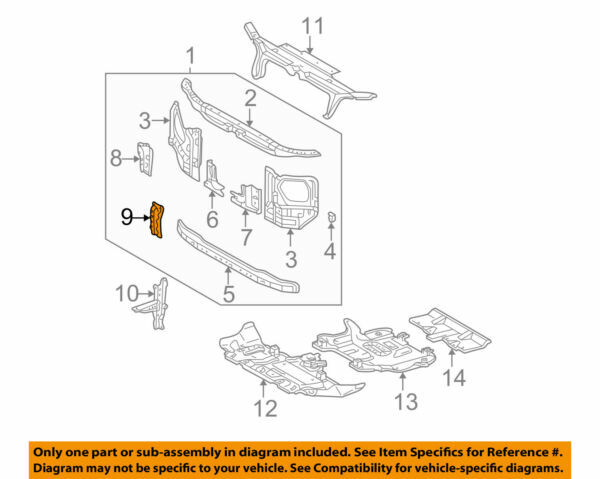 11
1
2
3
8
9
6
7
3
4
5
10
12
13
14

Only one part or sub-assembly in diagram included. See Item Specifics for Reference #. Diagram may not be specific to your vehicle. See Compatibility for vehicle-specific diagrams.