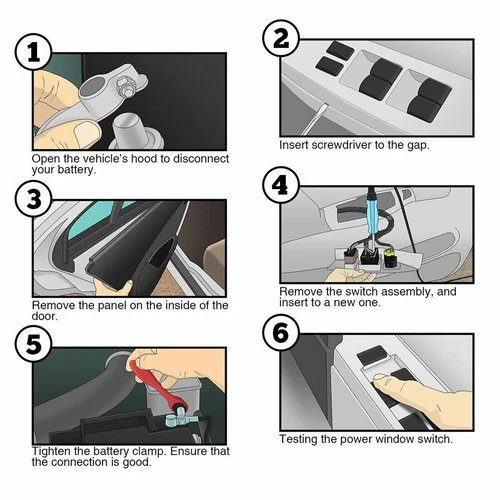 1

Open the vehicle's hood to disconnect your battery.

2

Insert screwdriver to the gap.

3

Remove the panel on the inside of the door.

4

Remove the switch assembly, and insert to a new one.

5

Tighten the battery clamp. Ensure that the connection is good.

6

Testing the power window switch.